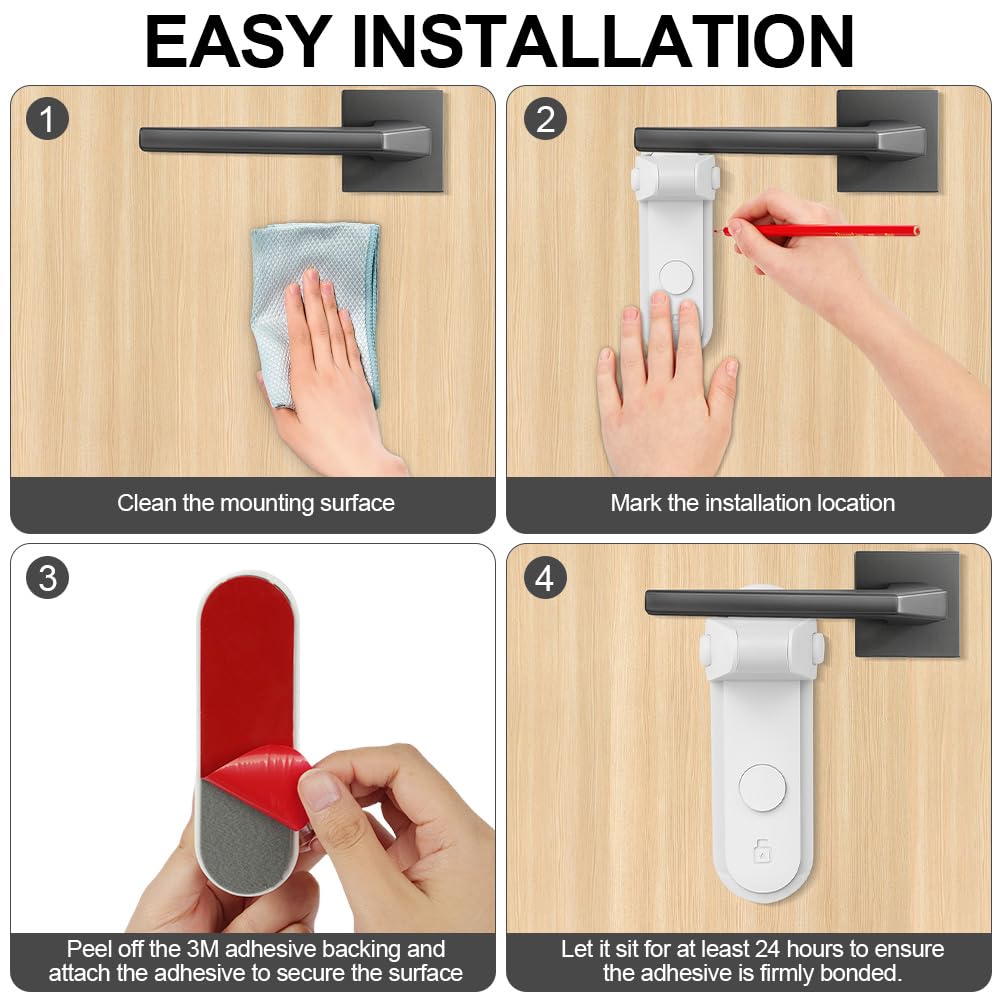 EASY INSTALLATION

1

Clean the mounting surface

2

Mark the installation location

3

Peel off the 3M adhesive backing and attach the adhesive to secure the surface

4

Let it sit for at least 24 hours to ensure the adhesive is firmly bonded.