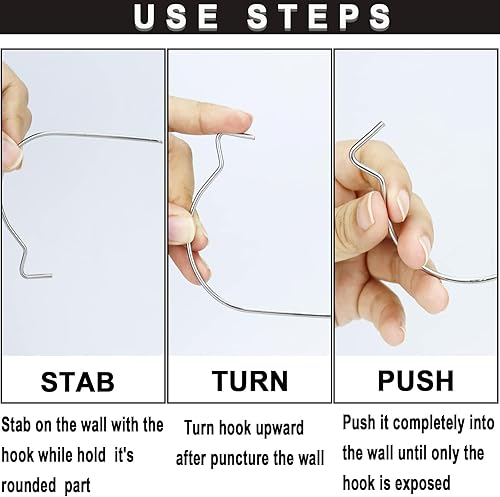 USE STEPS

STAB

Stab on the wall with the hook while hold it's rounded part

TURN

Turn hook upward after puncture the wall

PUSH

Push it completely into the wall until only the hook is exposed