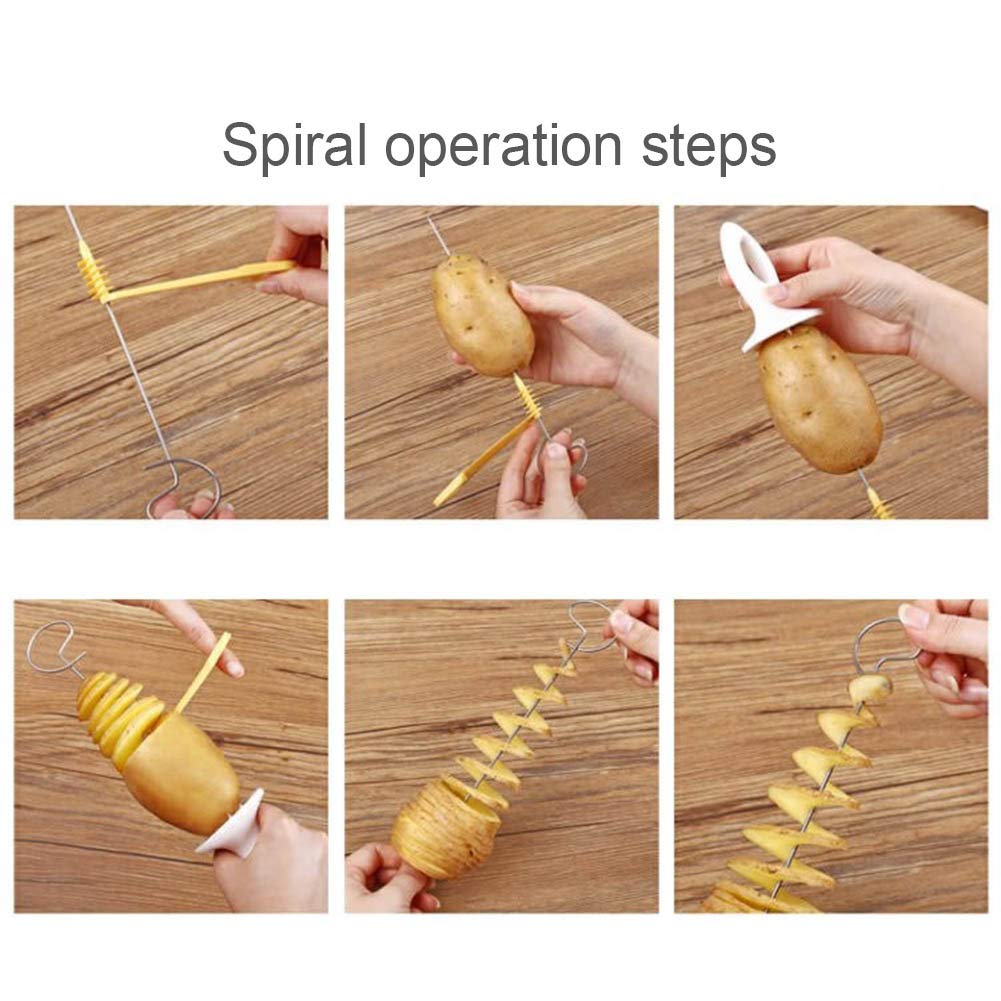 Spiral operation steps