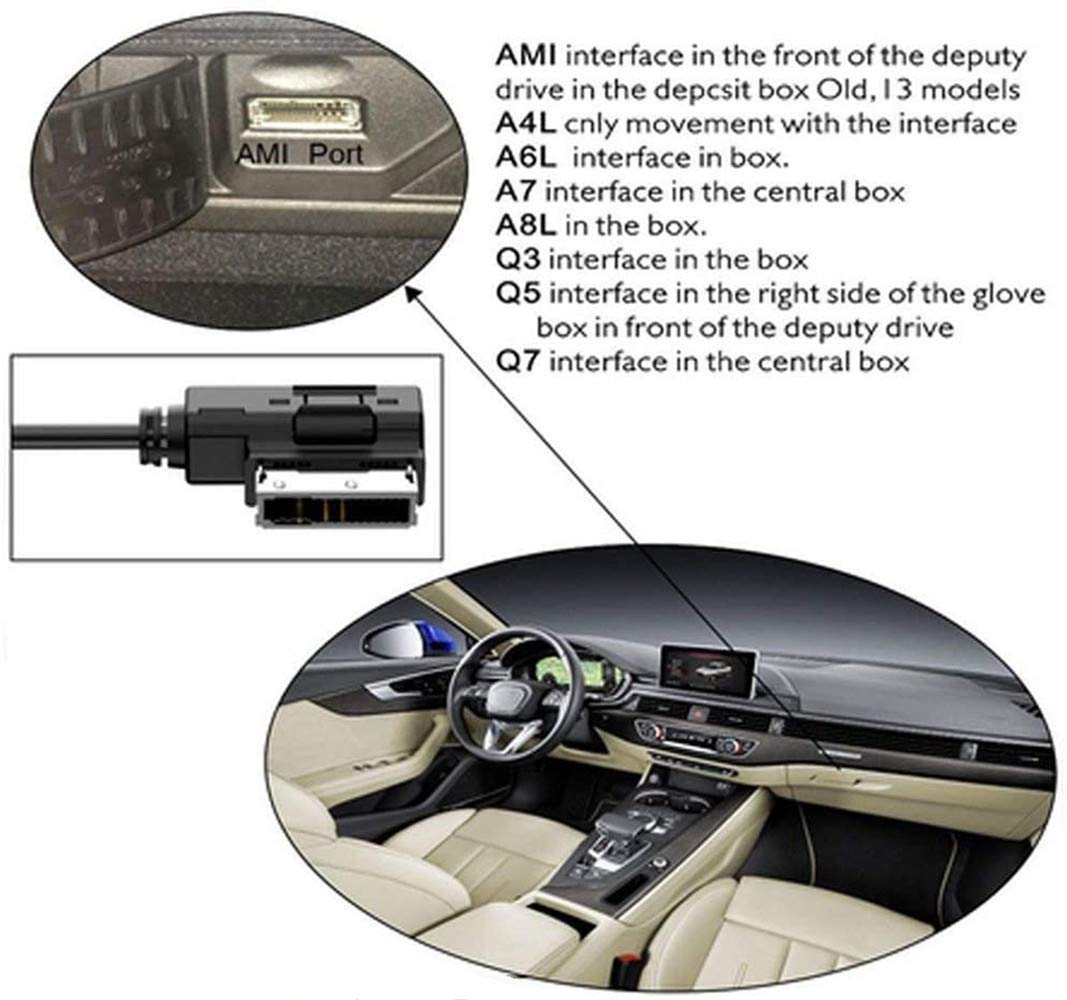 AMI Port

AMI interface in the front of the deputy drive in the depcsit box Old, 13 models
A4L cnly movement with the interface
A6L interface in box.
A7 interface in the central box
A8L in the box.
Q3 interface in the box
Q5 interface in the right side of the glove box in front of the deputy drive
Q7 interface in the central box