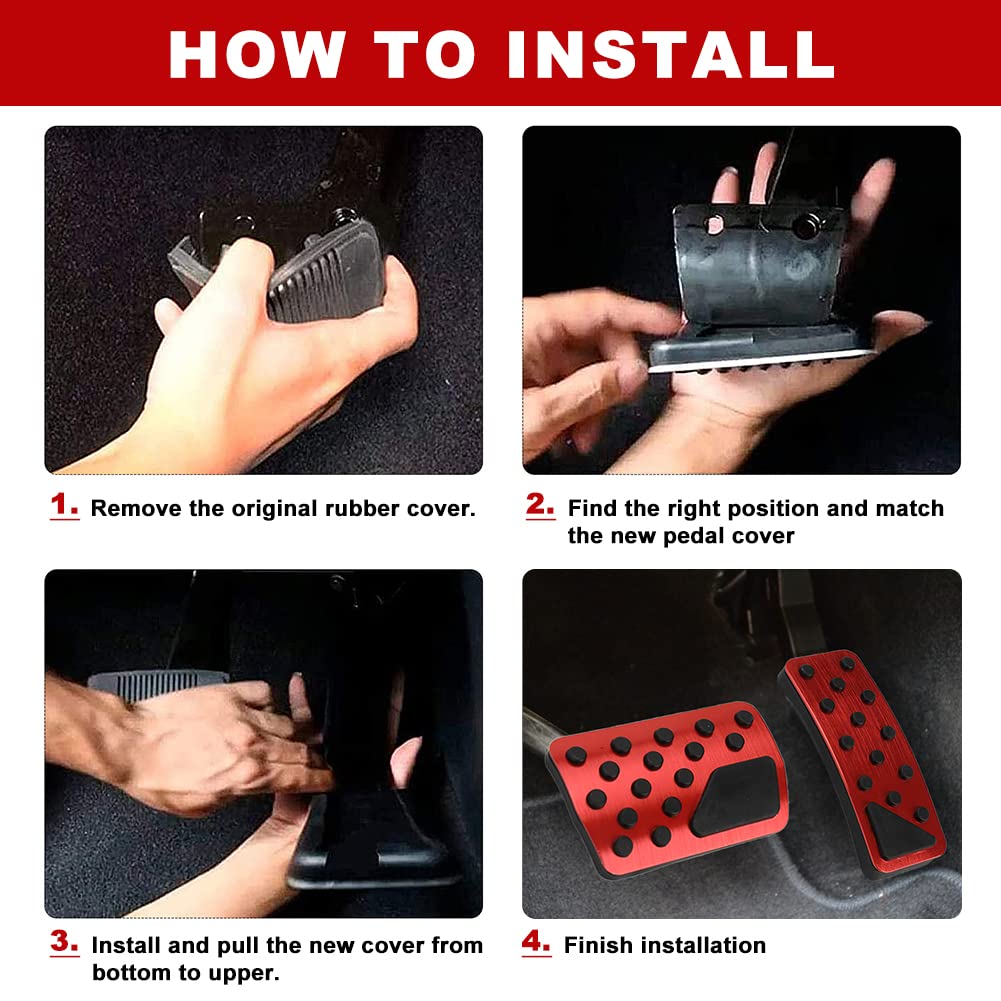 HOW TO INSTALL

1. Remove the original rubber cover.

2. Find the right position and match the new pedal cover

3. Install and pull the new cover from bottom to upper.

4. Finish installation