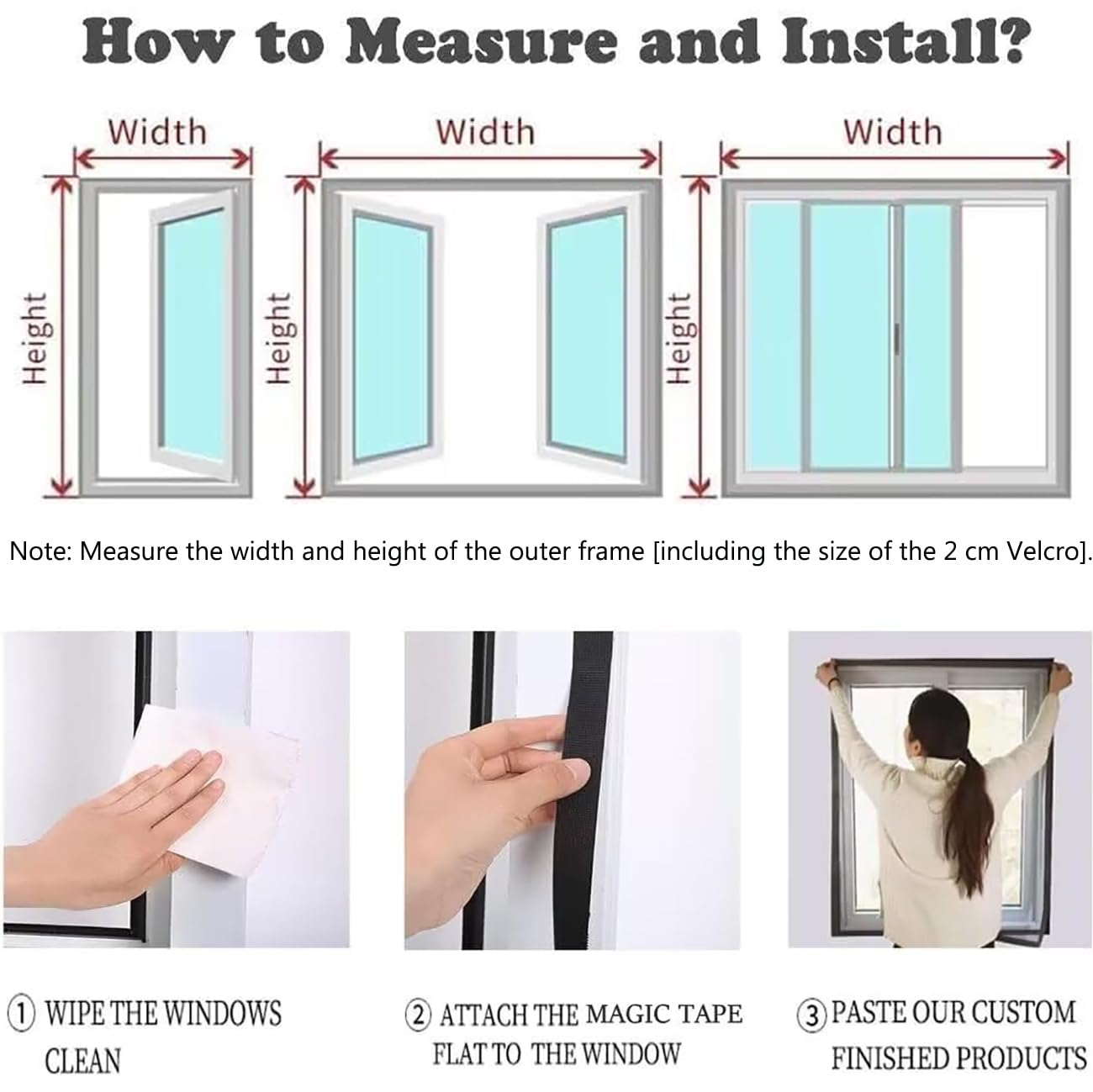 How to Measure and Install?

Width

Height

Width

Height

Width

Height

Note: Measure the width and height of the outer frame [including the size of the 2 cm Velcro].

① WIPE THE WINDOWS CLEAN

② ATTACH THE MAGIC TAPE FLAT TO THE WINDOW

③ PASTE OUR CUSTOM FINISHED PRODUCTS