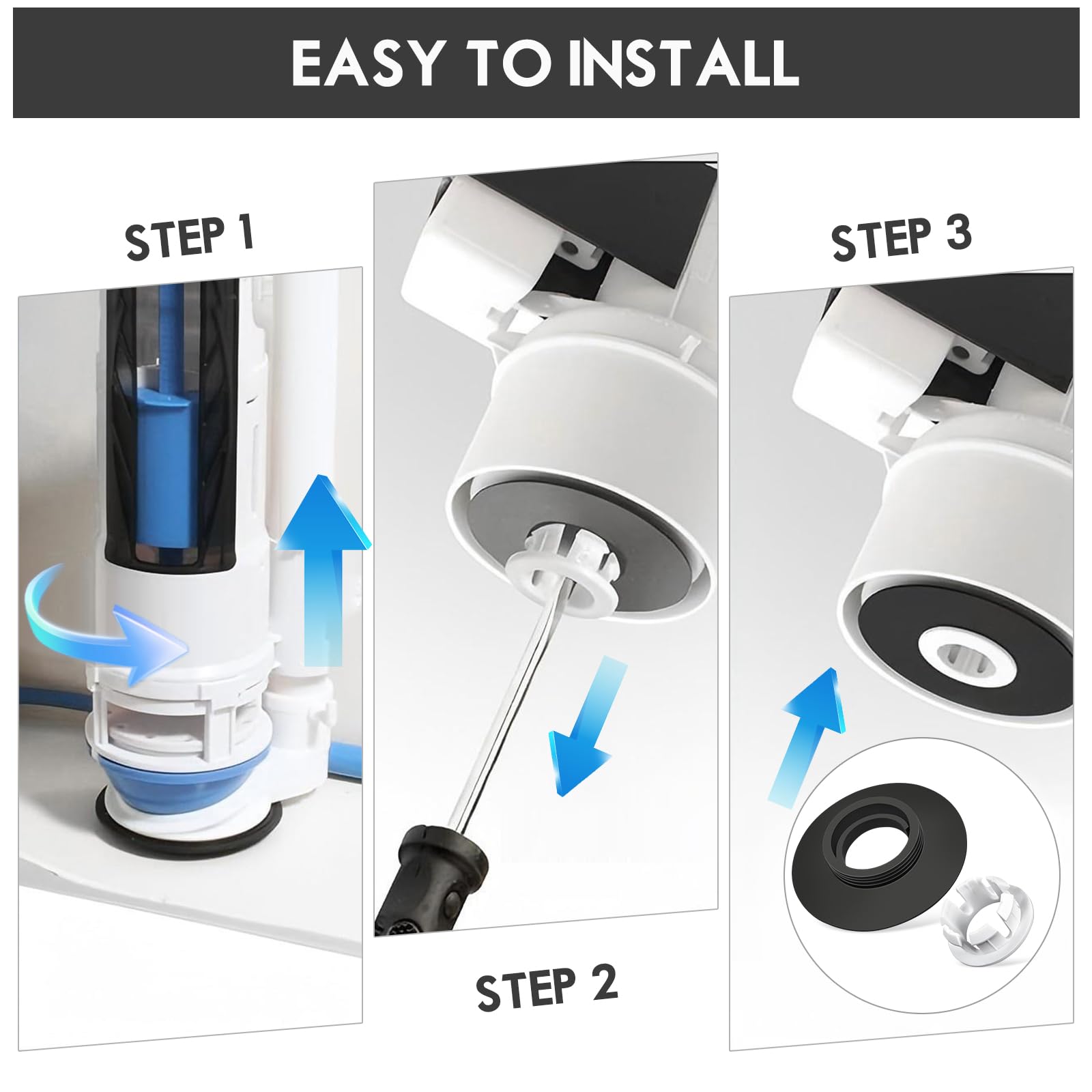 EASY TO INSTALL

STEP 1

STEP 2

STEP 3