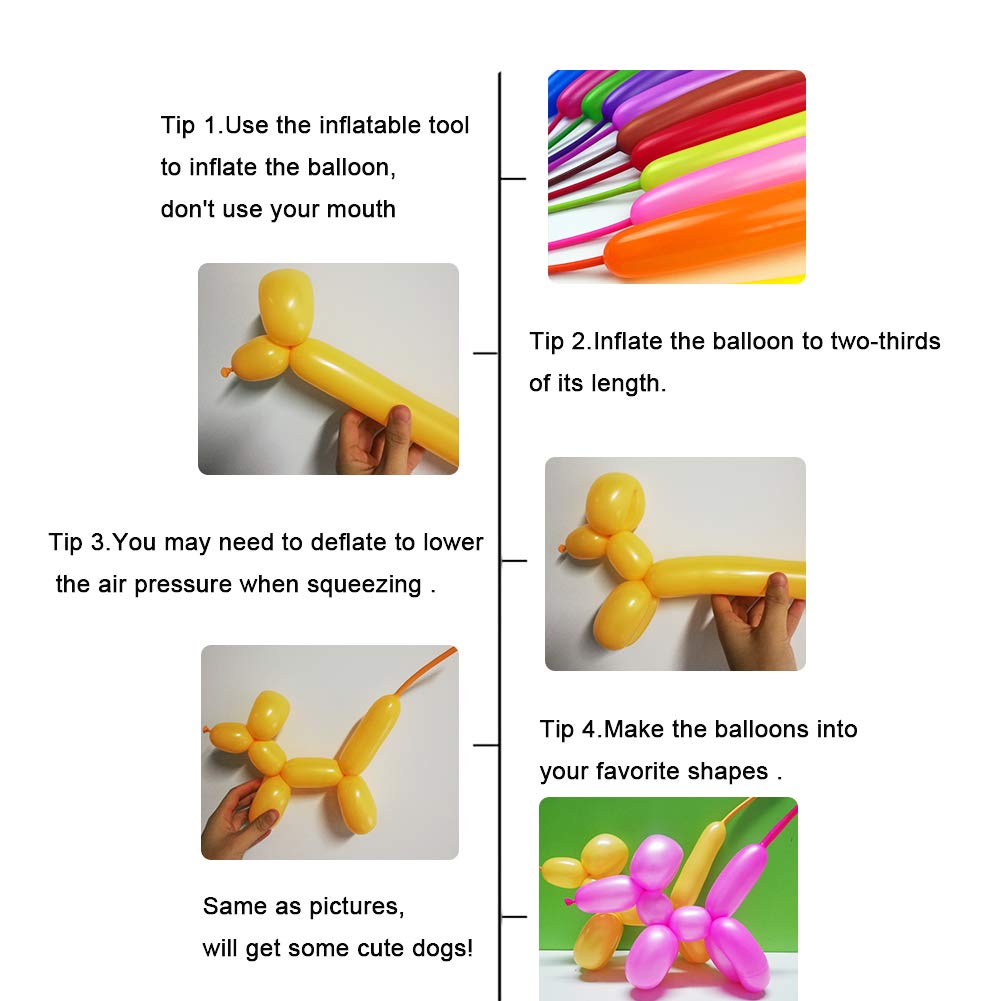 Tip 1.Use the inflatable tool to inflate the balloon, don't use your mouth

Tip 2.Inflate the balloon to two-thirds of its length.

Tip 3.You may need to deflate to lower the air pressure when squeezing .

Tip 4.Make the balloons into your favorite shapes .

Same as pictures, will get some cute dogs!