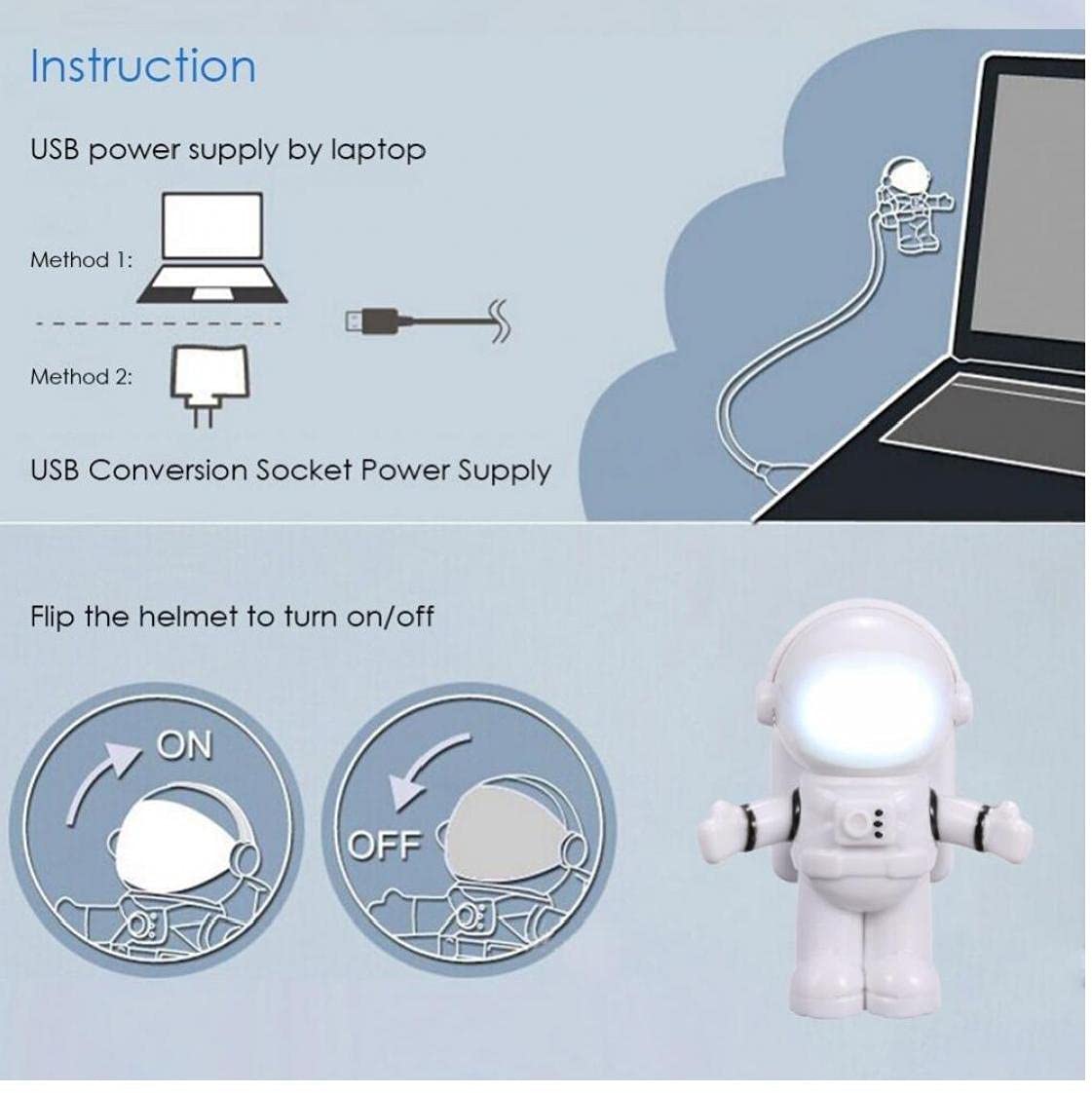 Instruction

USB power supply by laptop

Method 1:

Method 2:

USB Conversion Socket Power Supply

Flip the helmet to turn on/off

ON

OFF