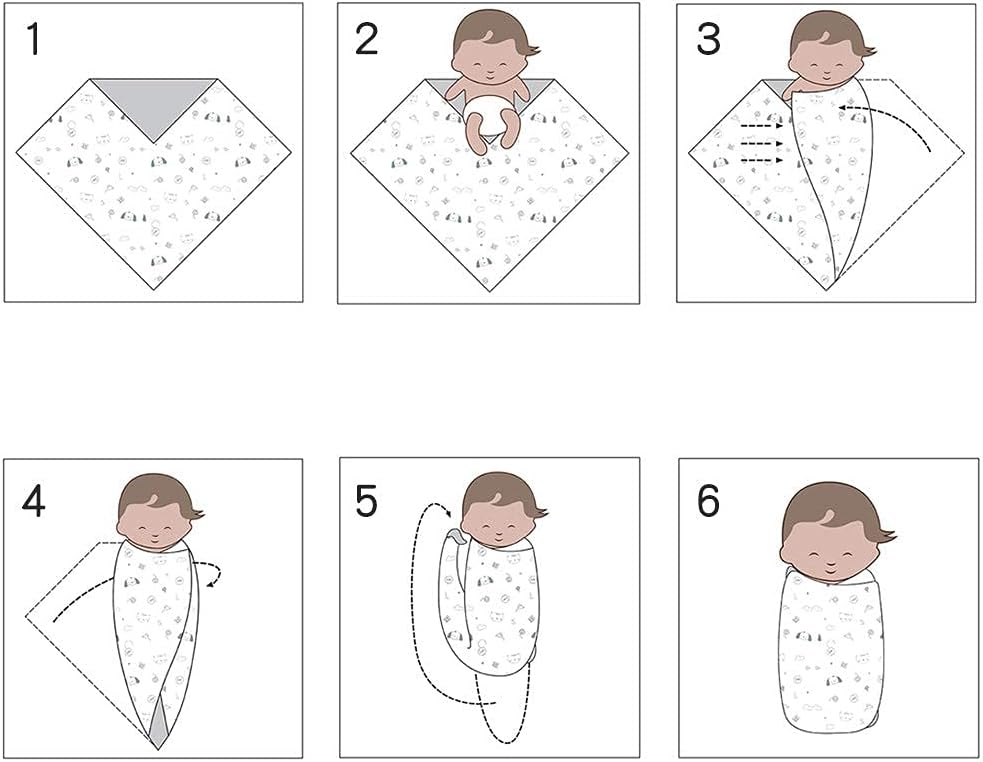 1

2

3

4

5

6