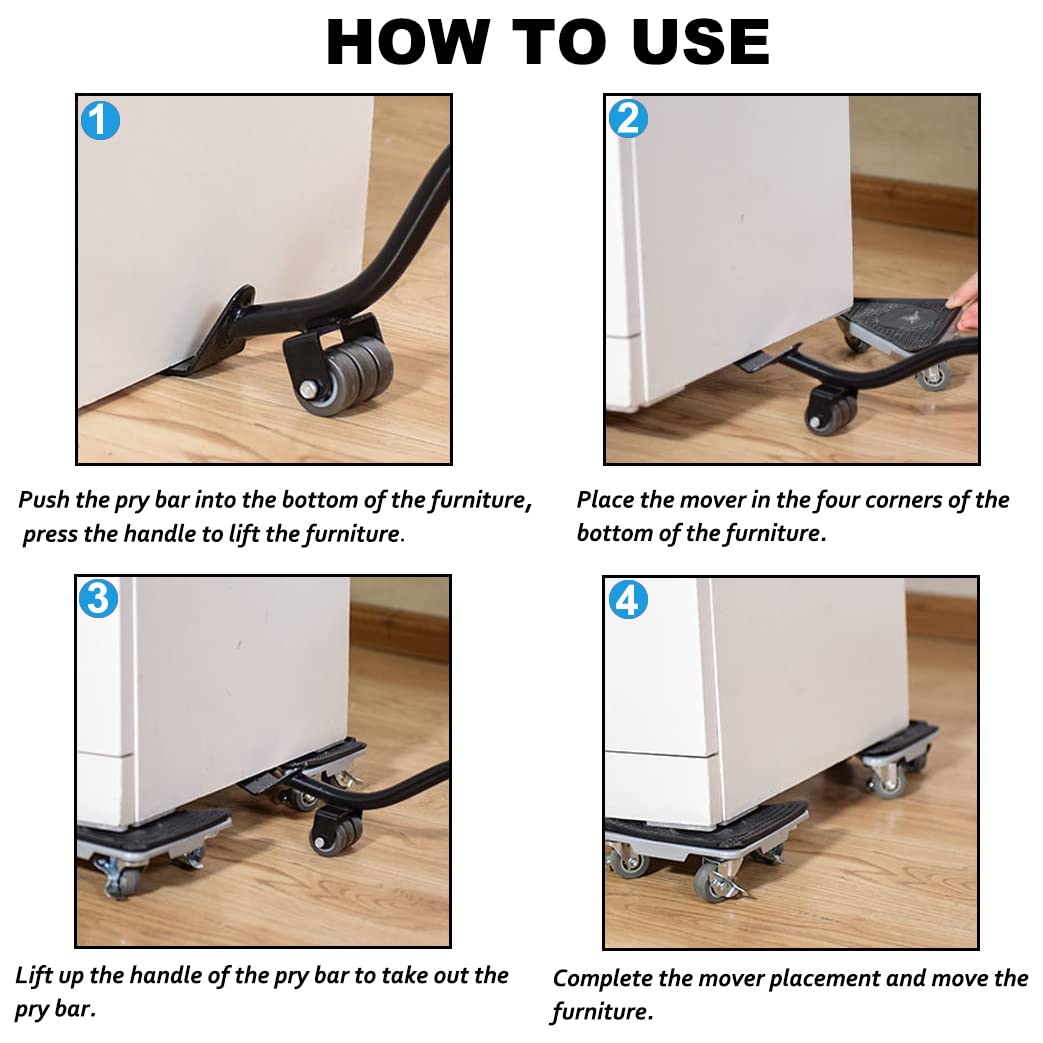 HOW TO USE

1

Push the pry bar into the bottom of the furniture, press the handle to lift the furniture.

2

Place the mover in the four corners of the bottom of the furniture.

3

Lift up the handle of the pry bar to take out the pry bar.

4

Complete the mover placement and move the furniture.