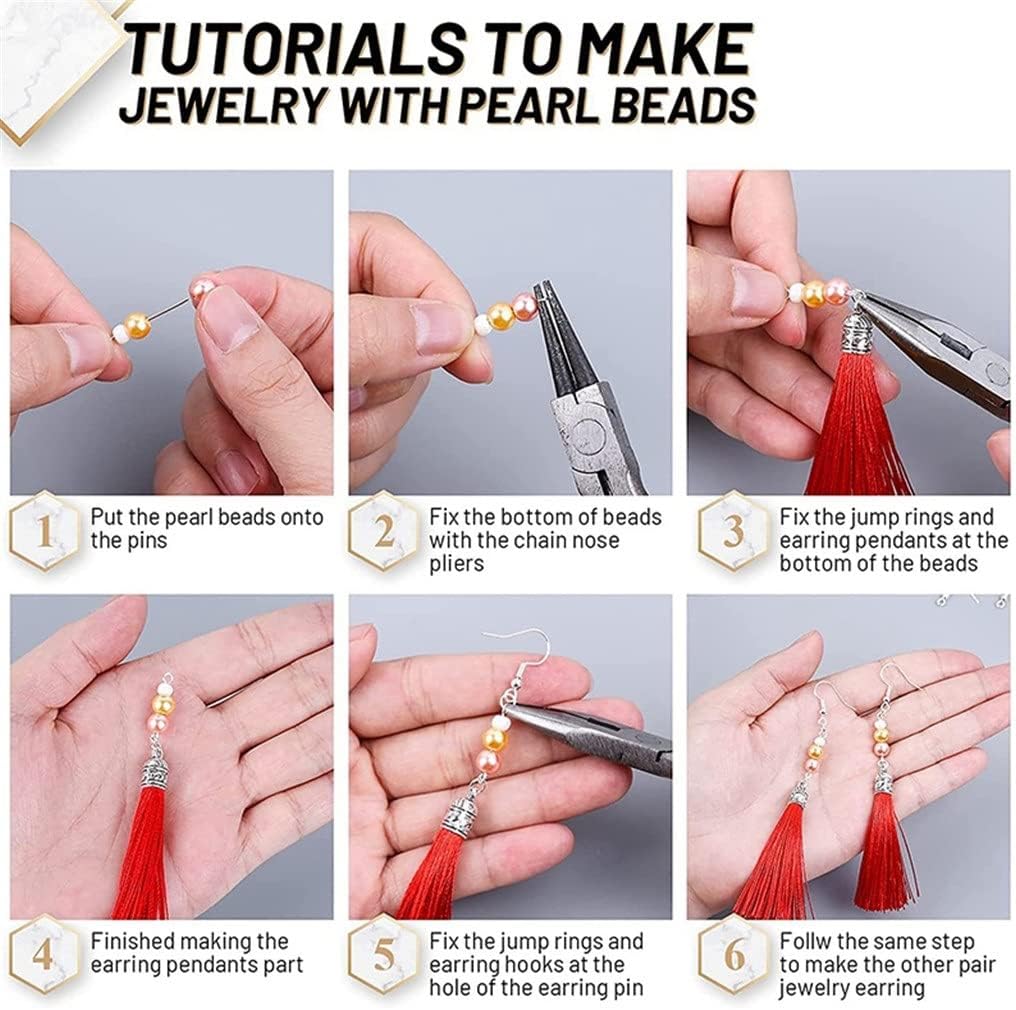 TUTORIALS TO MAKE
JEWELRY WITH PEARL BEADS

1 Put the pearl beads onto the pins

2 Fix the bottom of beads with the chain nose pliers

3 Fix the jump rings and earring pendants at the bottom of the beads

4 Finished making the earring pendants part

5 Fix the jump rings and earring hooks at the hole of the earring pin

6 Follw the same step to make the other pair jewelry earring