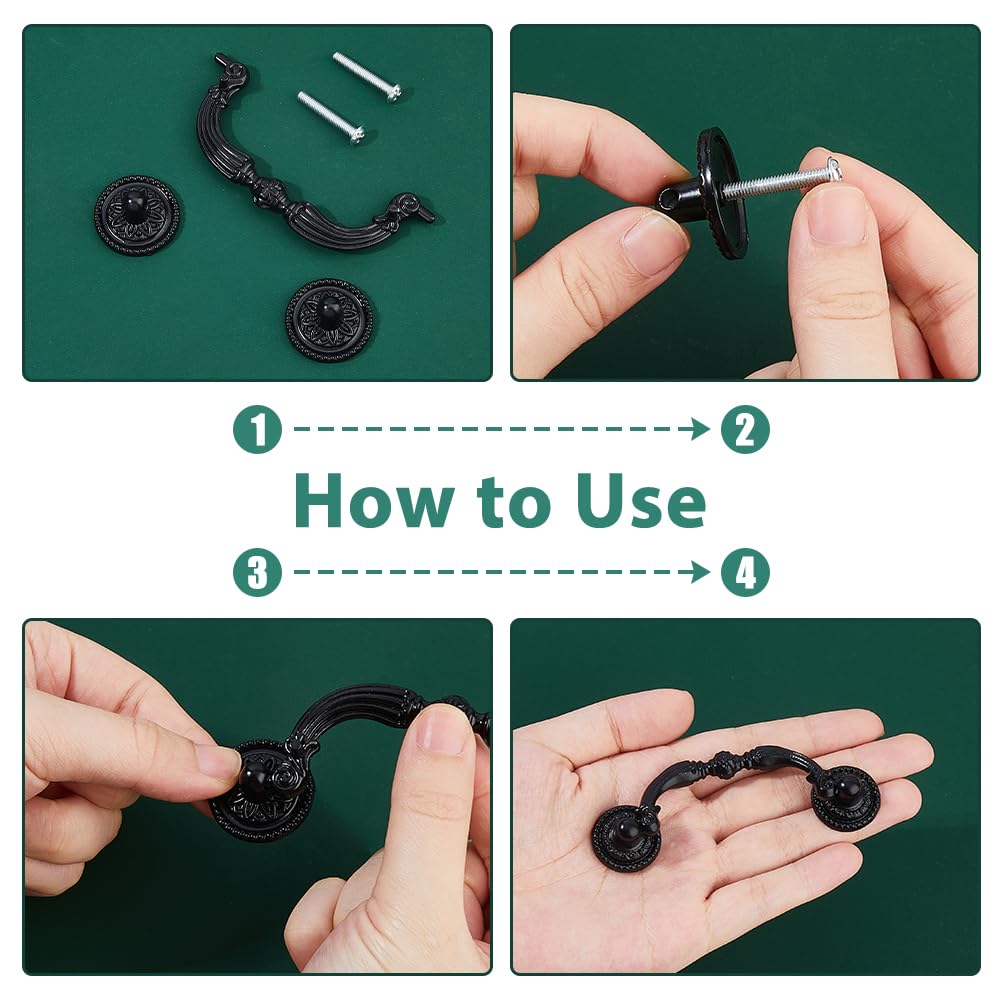 1
2
How to Use
3
4