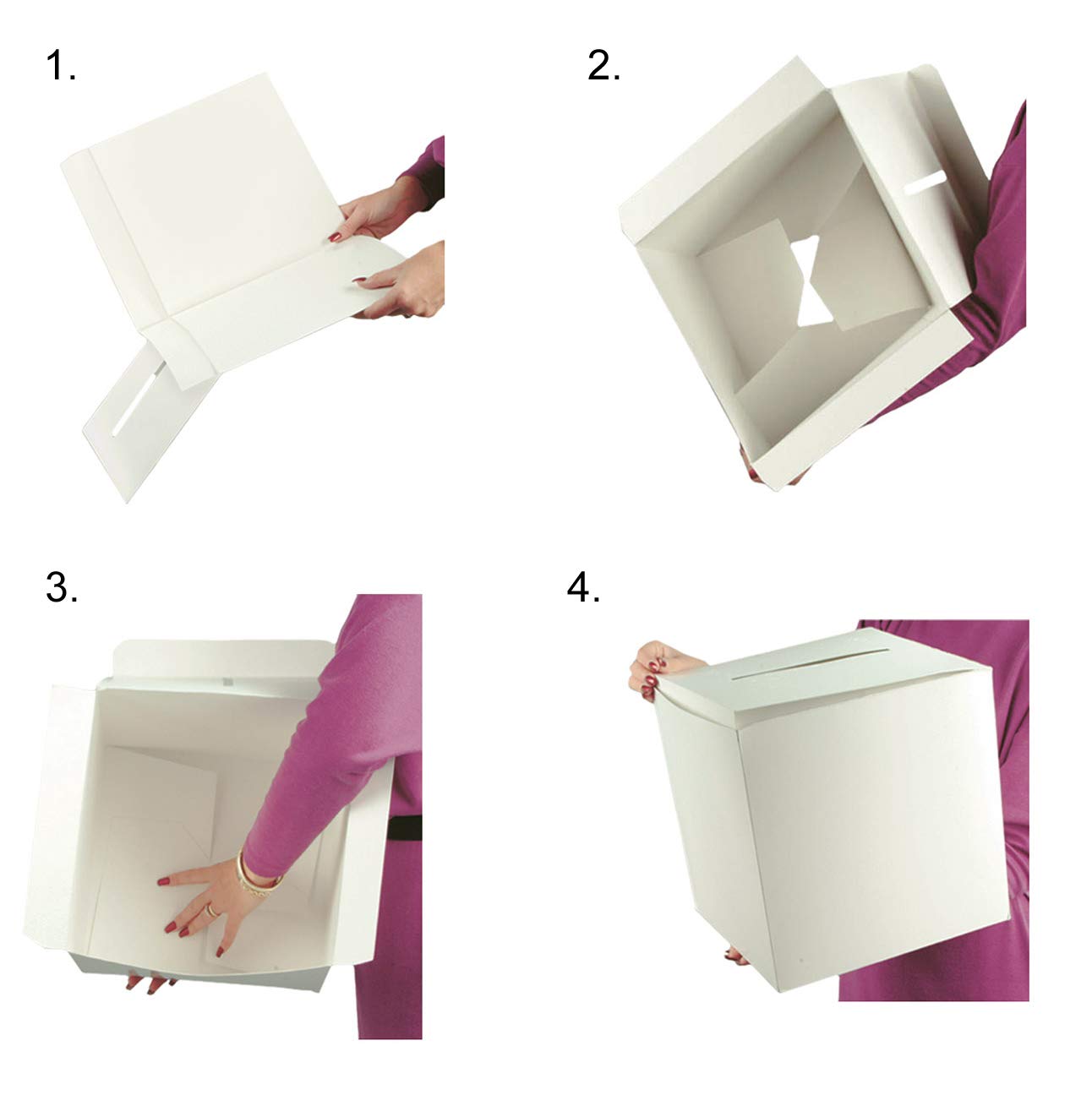 1.

2.

3.

4.