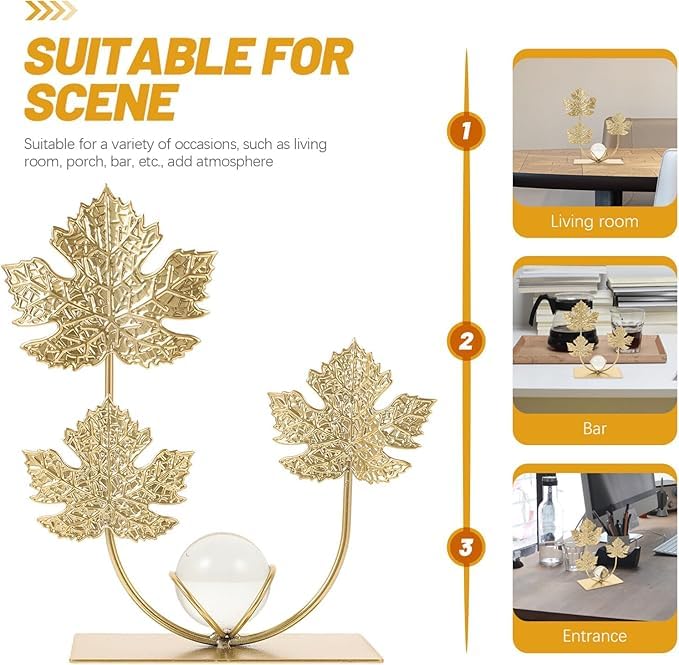 SUITABLE FOR SCENE

Suitable for a variety of occasions, such as living room, porch, bar, etc., add atmosphere

1

Living room

2

Bar

3

Entrance