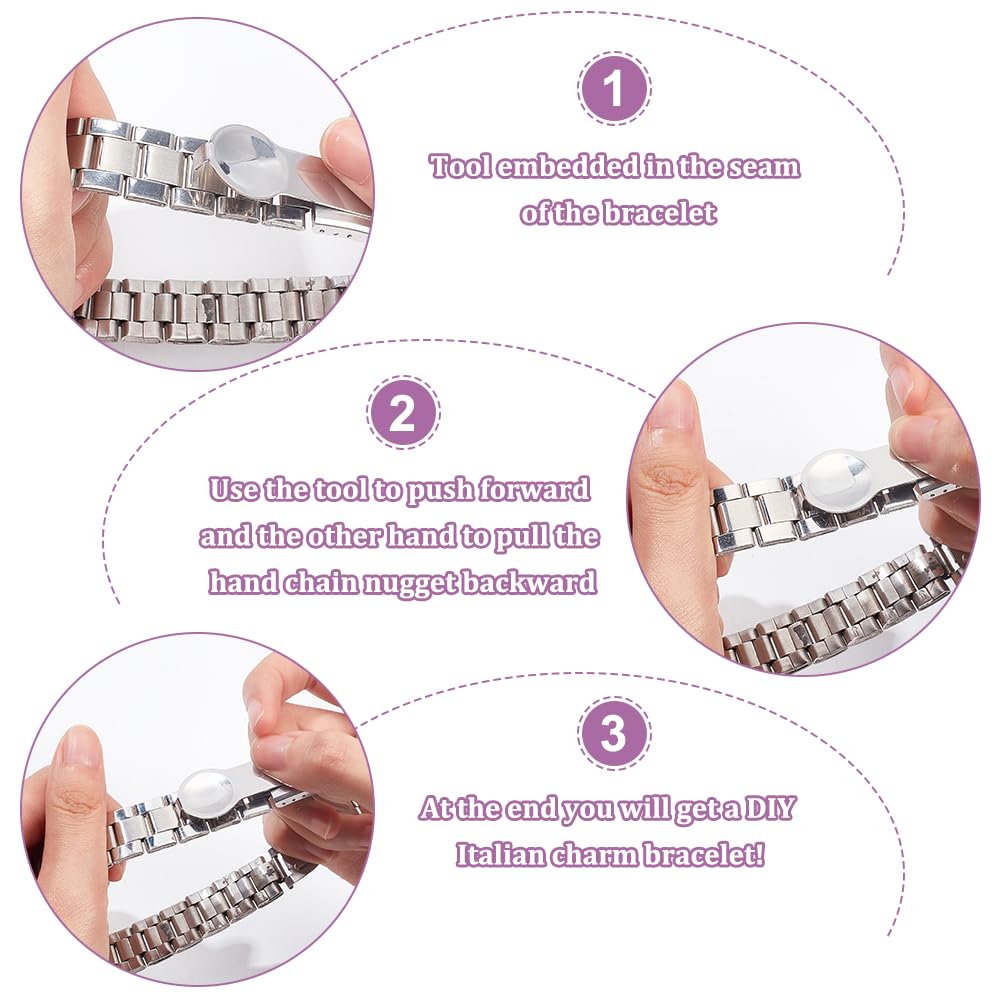 1

Tool embedded in the seam of the bracelet

2

Use the tool to push forward and the other hand to pull the hand chain nugget backward

3

At the end you will get a DIY Italian charm bracelet!