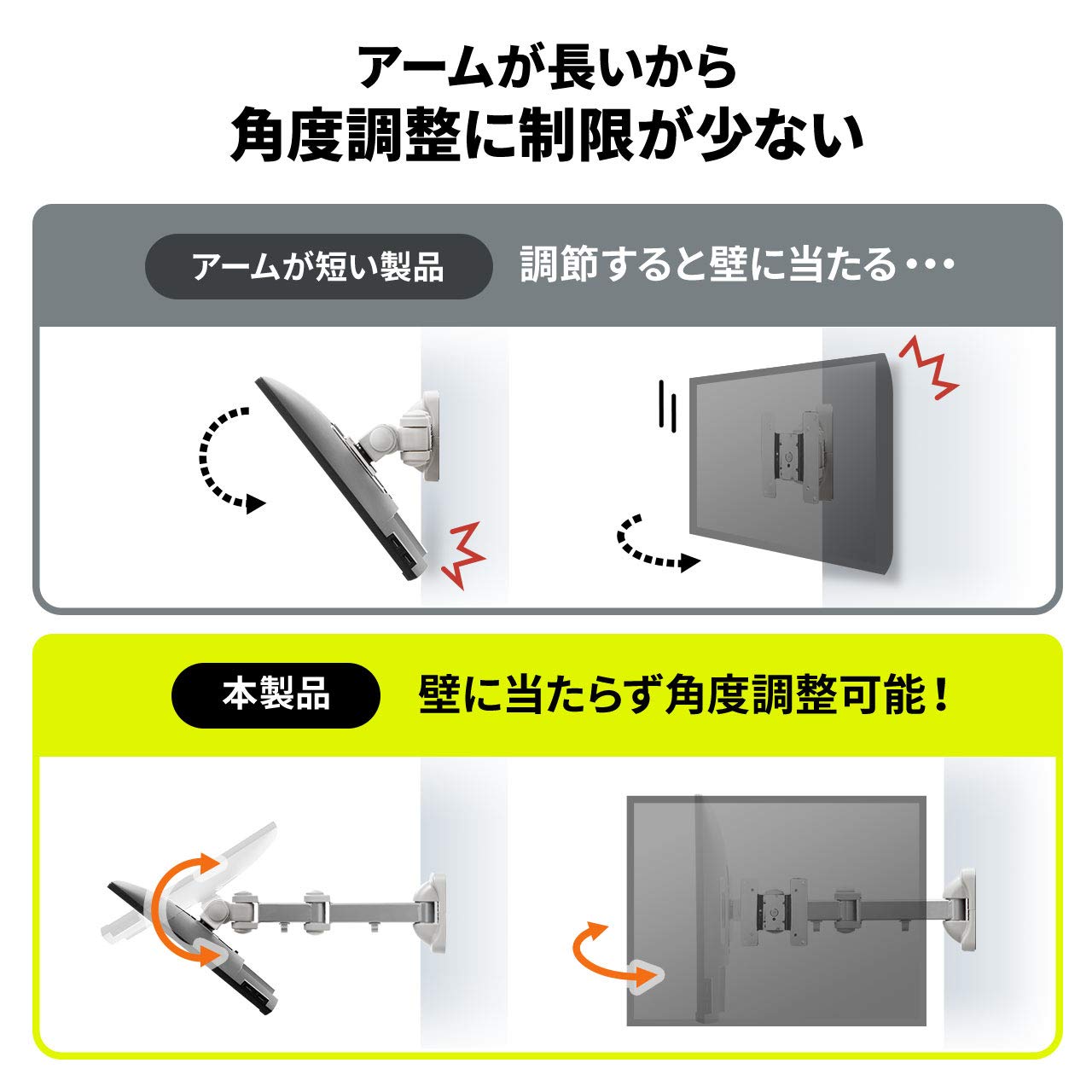 アームが長いから
角度調整に制限が少ない

アームが短い製品

調節すると壁に当たる・・・

本製品

壁に当たらず角度調整可能！