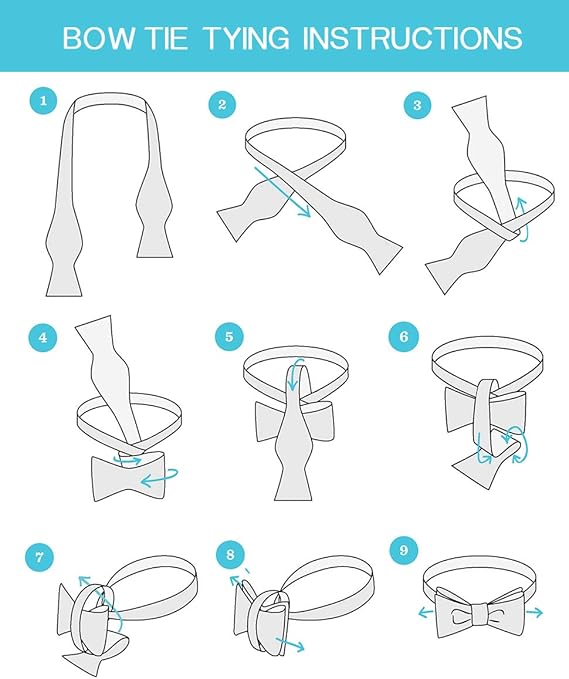 BOW TIE TYING INSTRUCTIONS

1

2

3

4

5

6

7

8

9