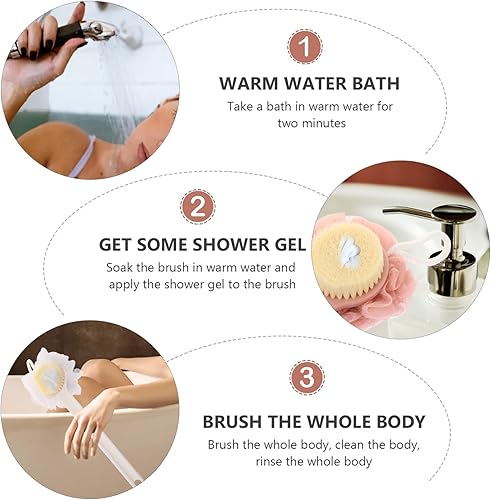 1

WARM WATER BATH

Take a bath in warm water for two minutes

2

GET SOME SHOWER GEL

Soak the brush in warm water and apply the shower gel to the brush

3

BRUSH THE WHOLE BODY

Brush the whole body, clean the body, rinse the whole body