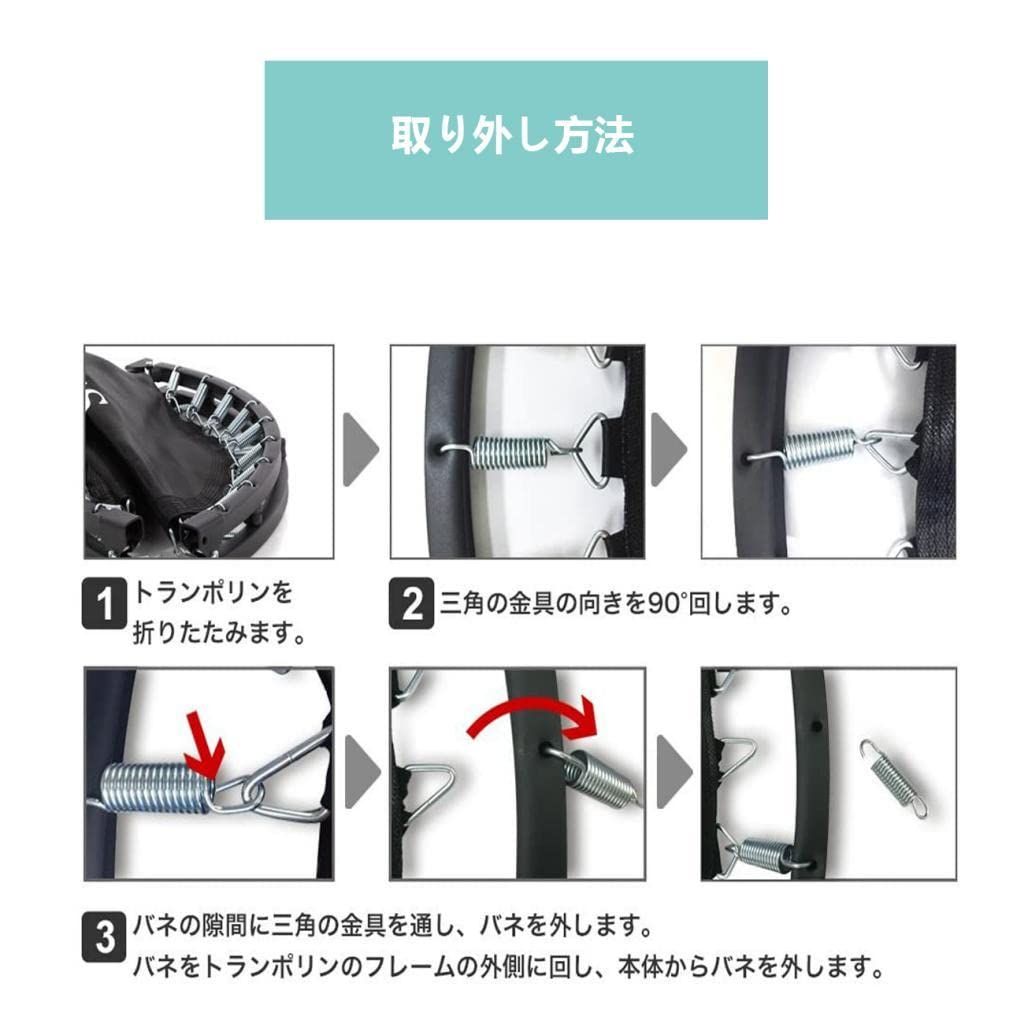 取り外し方法

1 トランポリンを折りたたみます。

2 三角の金具の向きを90°回します。

3 バネの隙間に三角の金具を通し、バネを外します。
バネをトランポリンのフレームの外側に回し、本体からバネを外します。