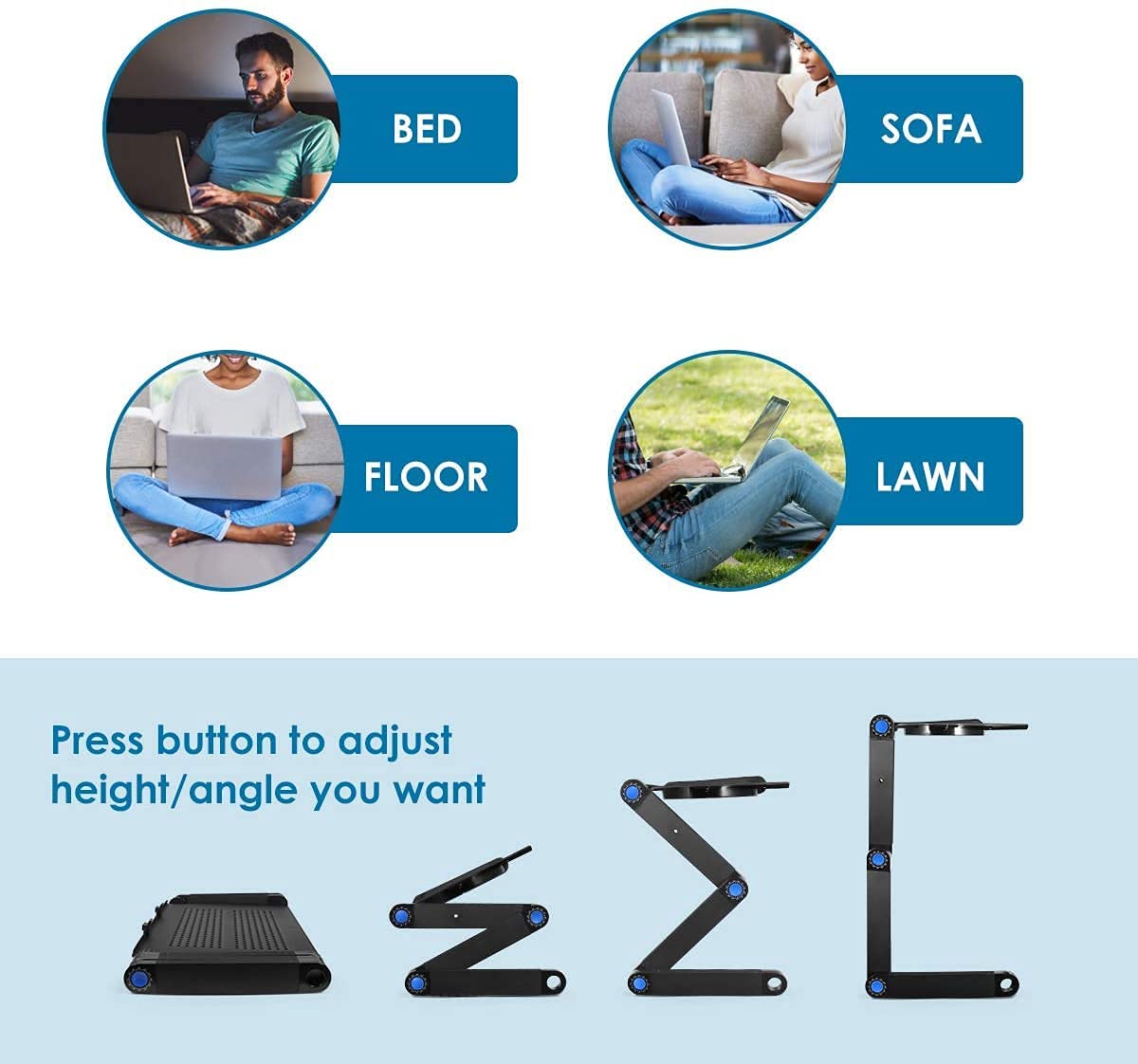 BED

SOFA

FLOOR

LAWN

Press button to adjust height/angle you want