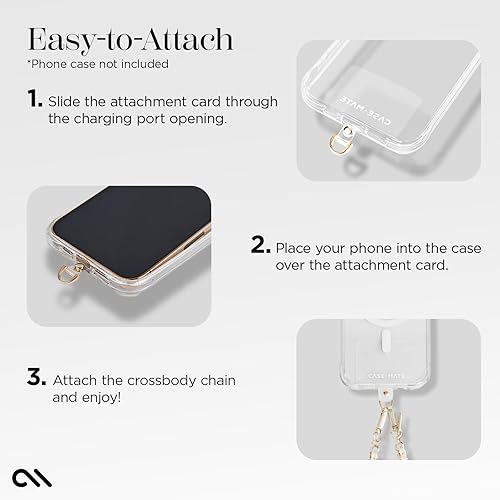 Easy-to-Attach
*Phone case not included

1. Slide the attachment card through the charging port opening.

CASE-MATE

2. Place your phone into the case over the attachment card.

3. Attach the crossbody chain and enjoy!

CASE-MATE