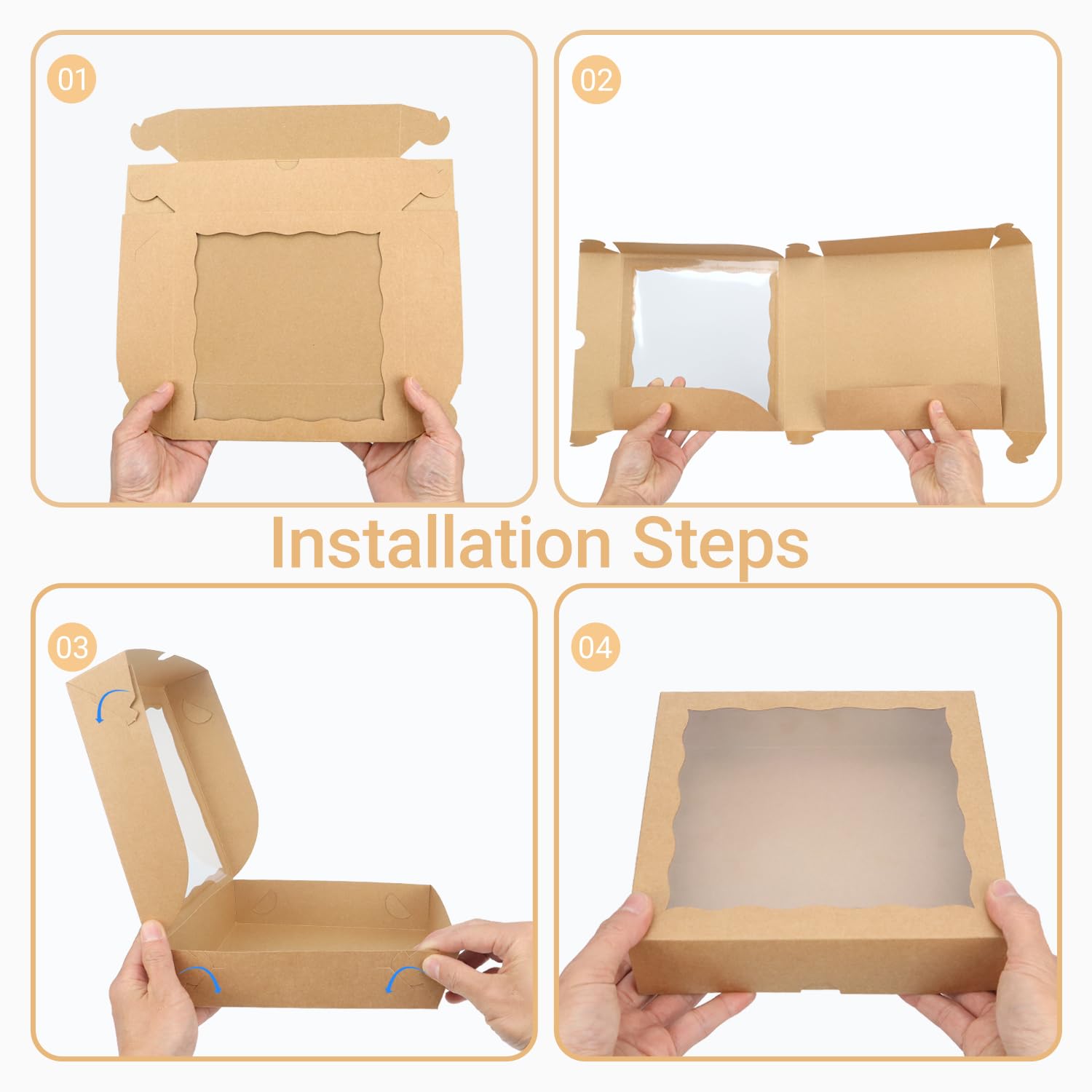 01

02

Installation Steps

03

04