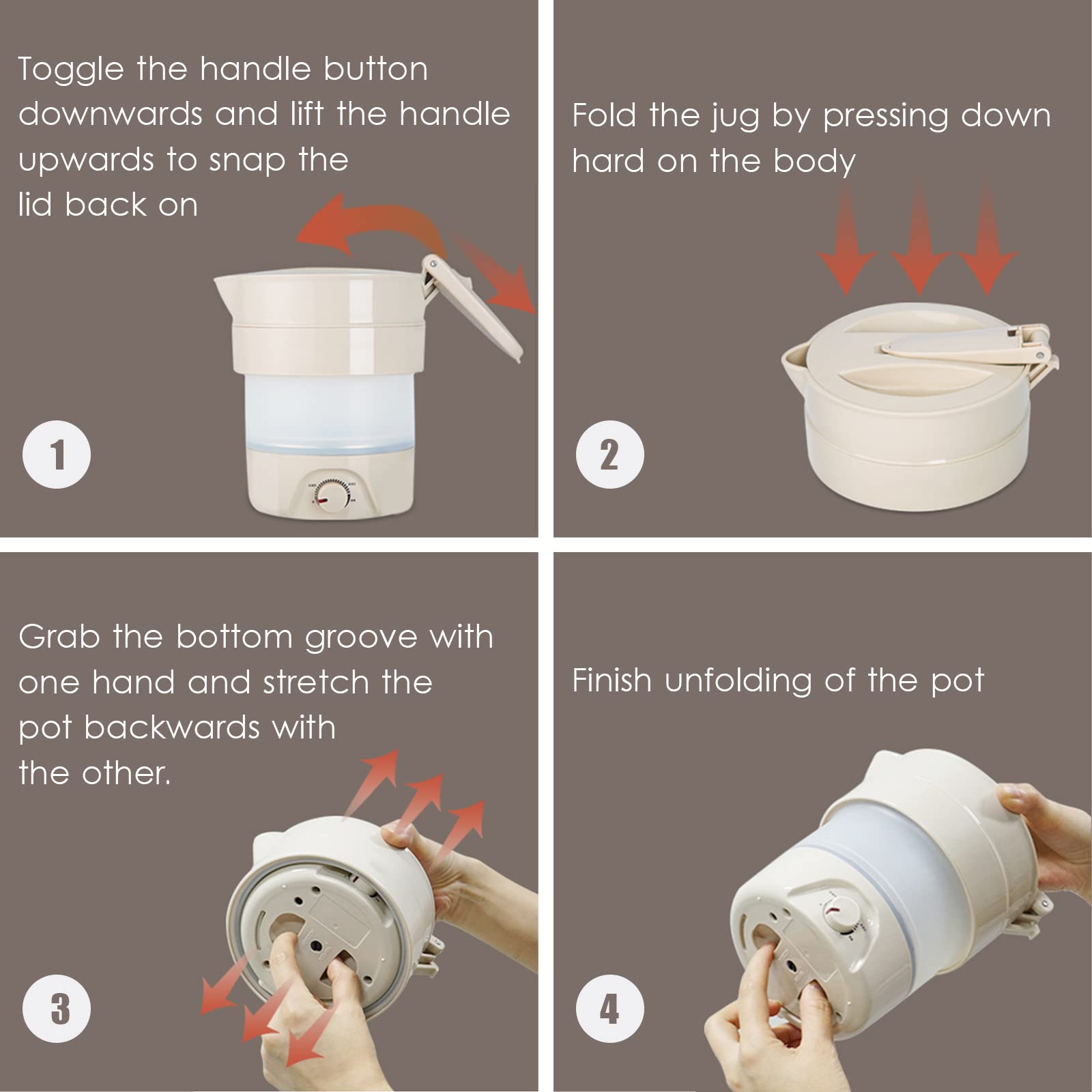 Toggle the handle button downwards and lift the handle upwards to snap the lid back on

1

Fold the jug by pressing down hard on the body

2

Grab the bottom groove with one hand and stretch the pot backwards with the other.

3

Finish unfolding of the pot

4