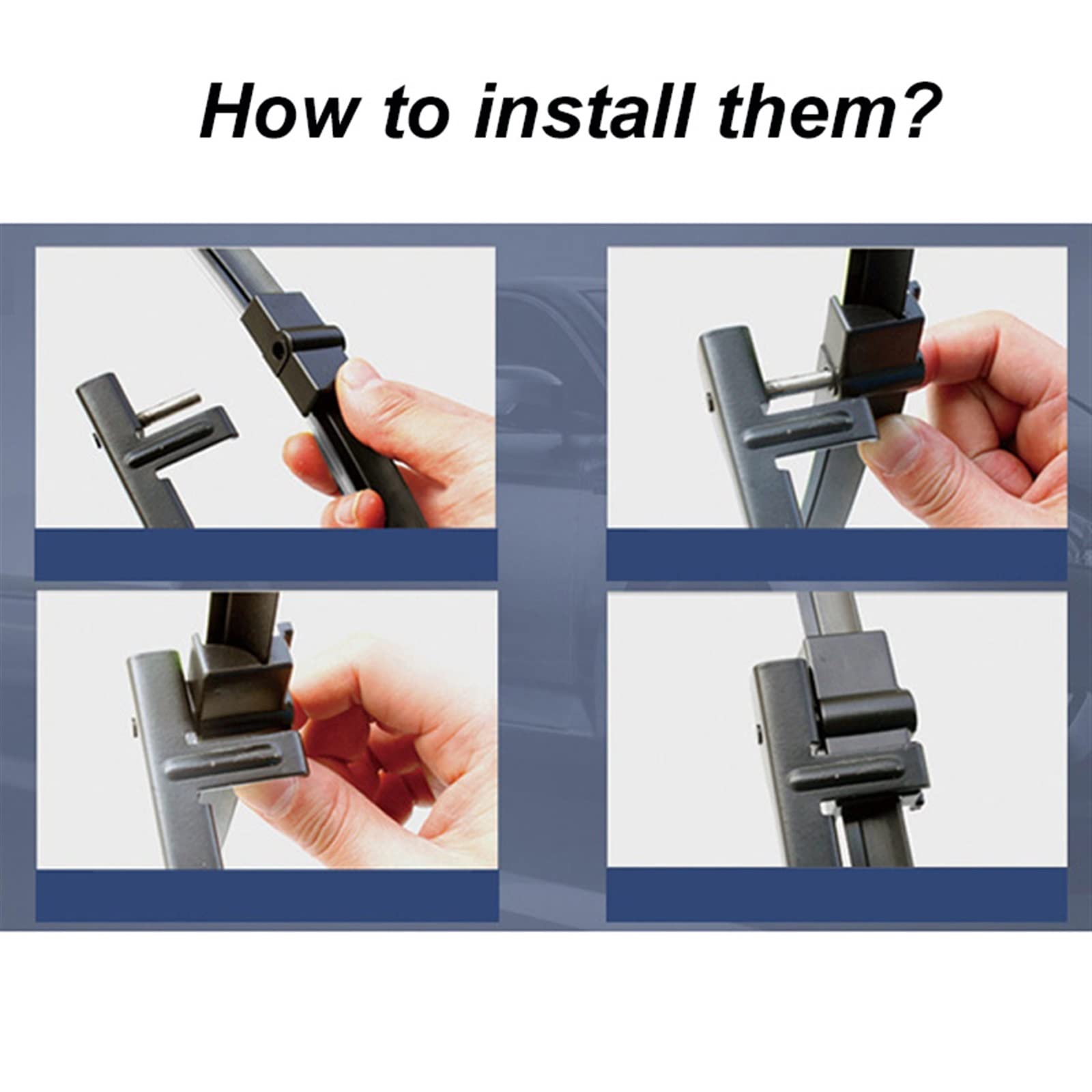 How to install them?