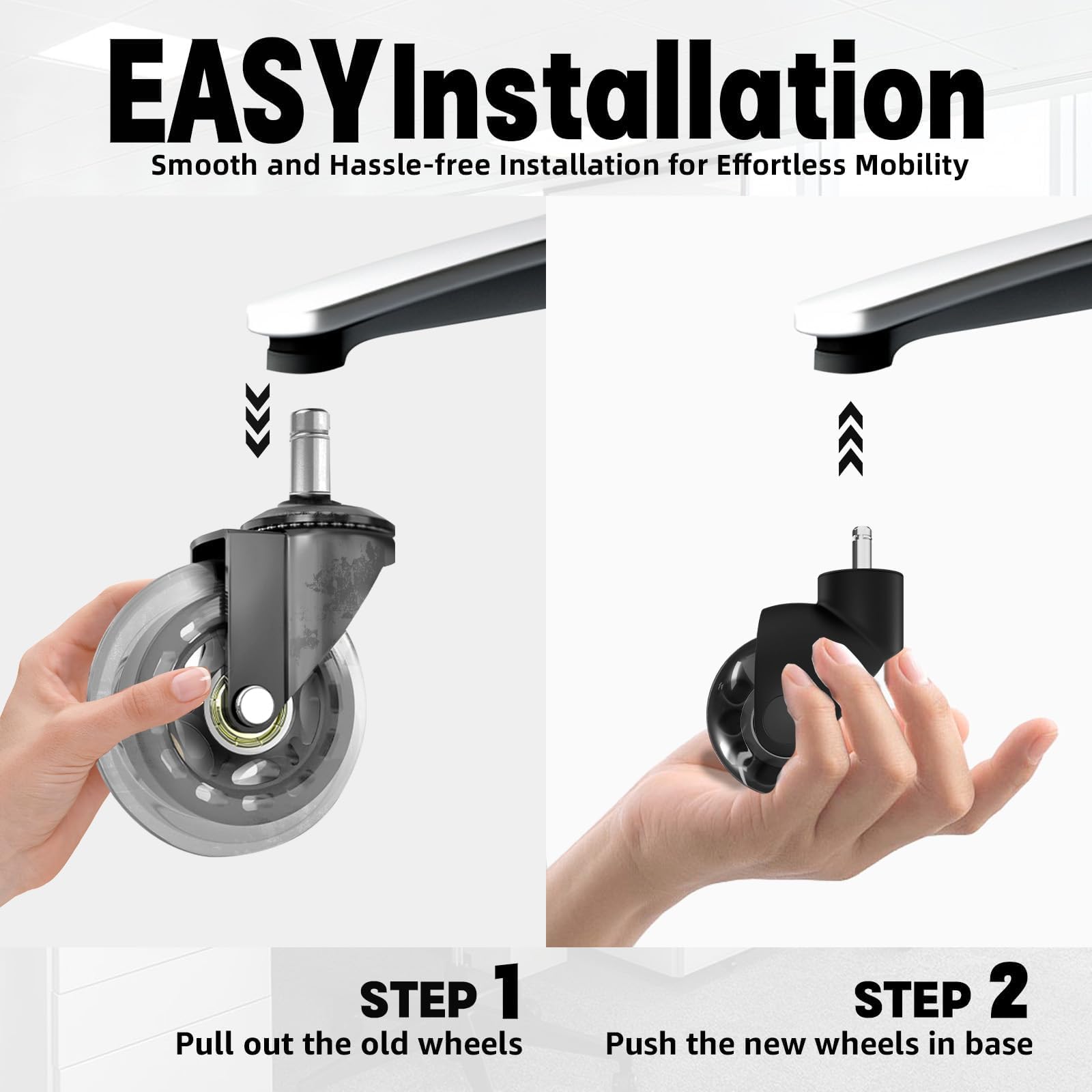 EASY Installation

Smooth and Hassle-free Installation for Effortless Mobility

STEP 1
Pull out the old wheels

STEP 2
Push the new wheels in base