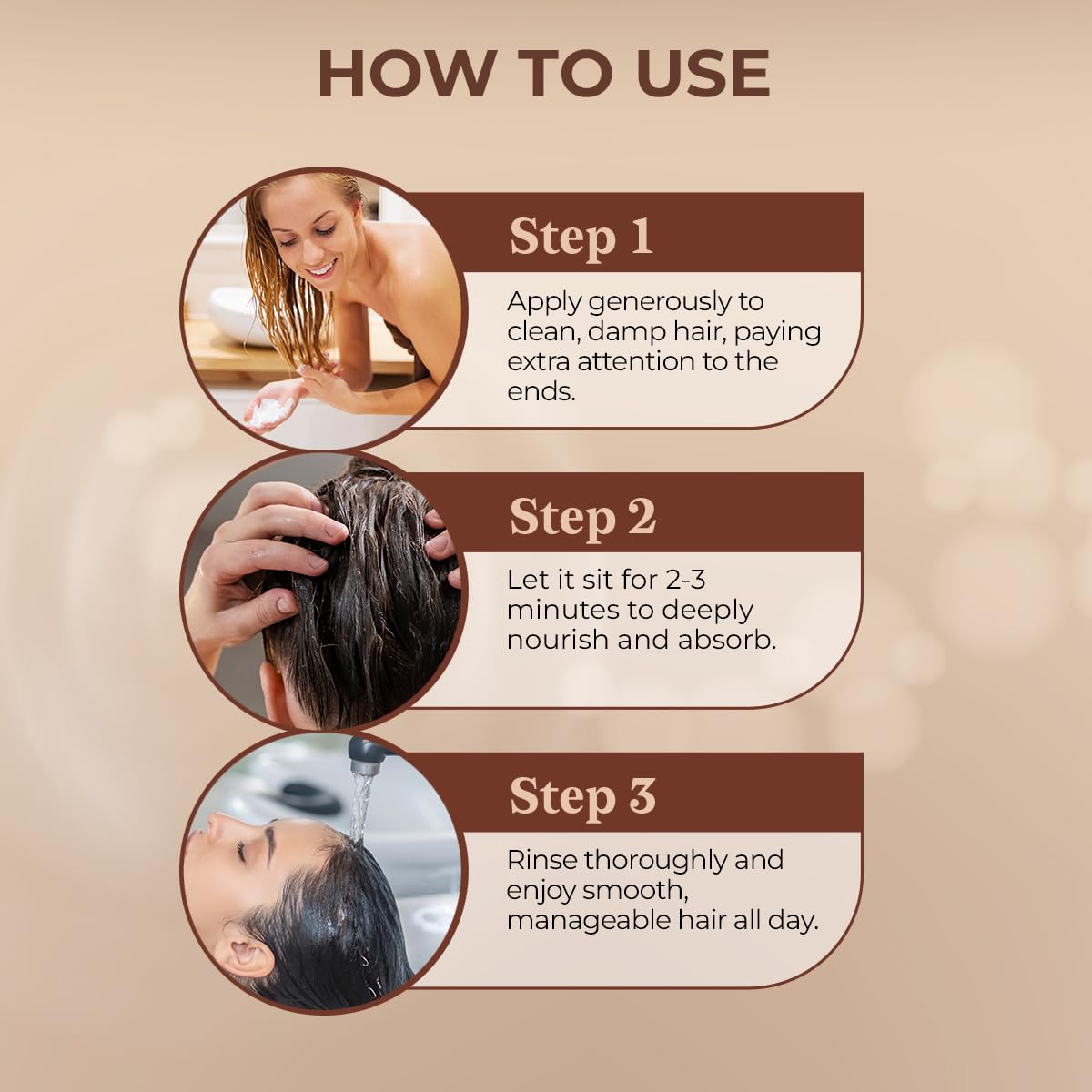 HOW TO USE

Step 1

Apply generously to clean, damp hair, paying extra attention to the ends.

Step 2

Let it sit for 2-3 minutes to deeply nourish and absorb.

Step 3

Rinse thoroughly and enjoy smooth, manageable hair all day.