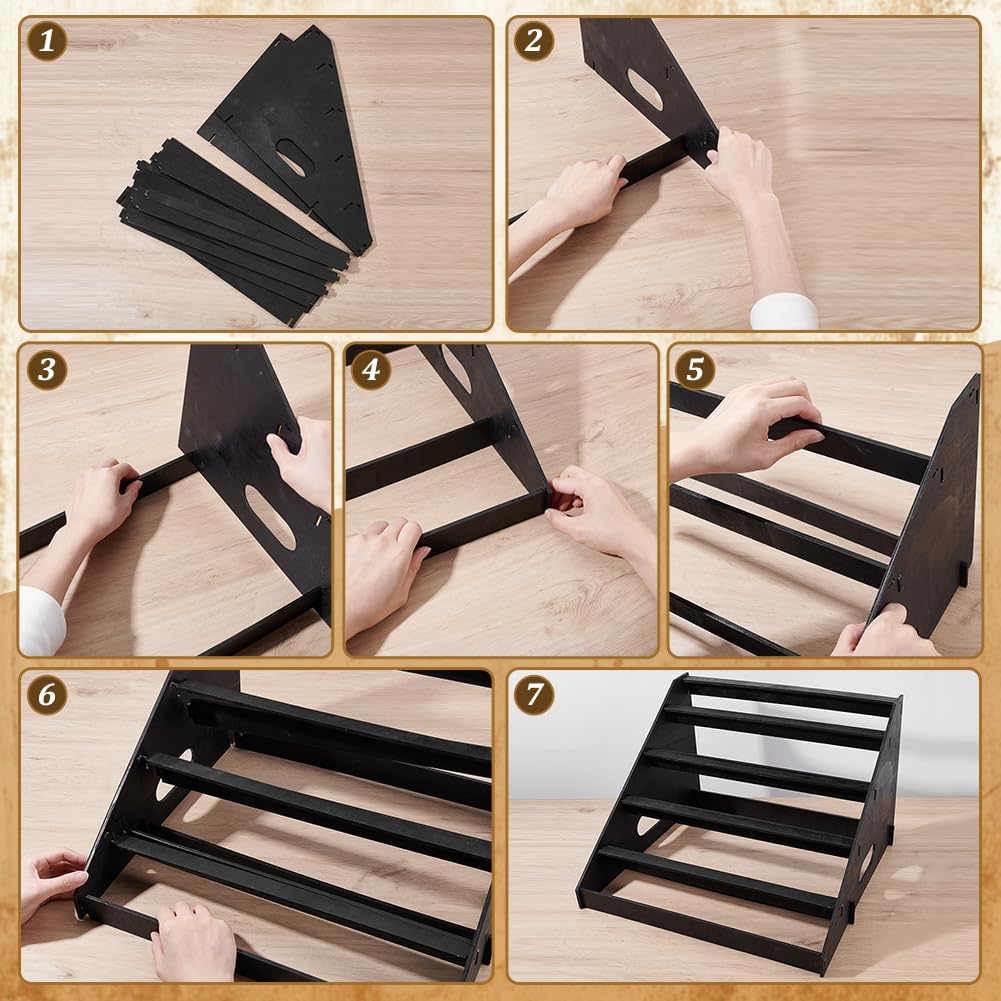 1
2
3
4
5
6
7