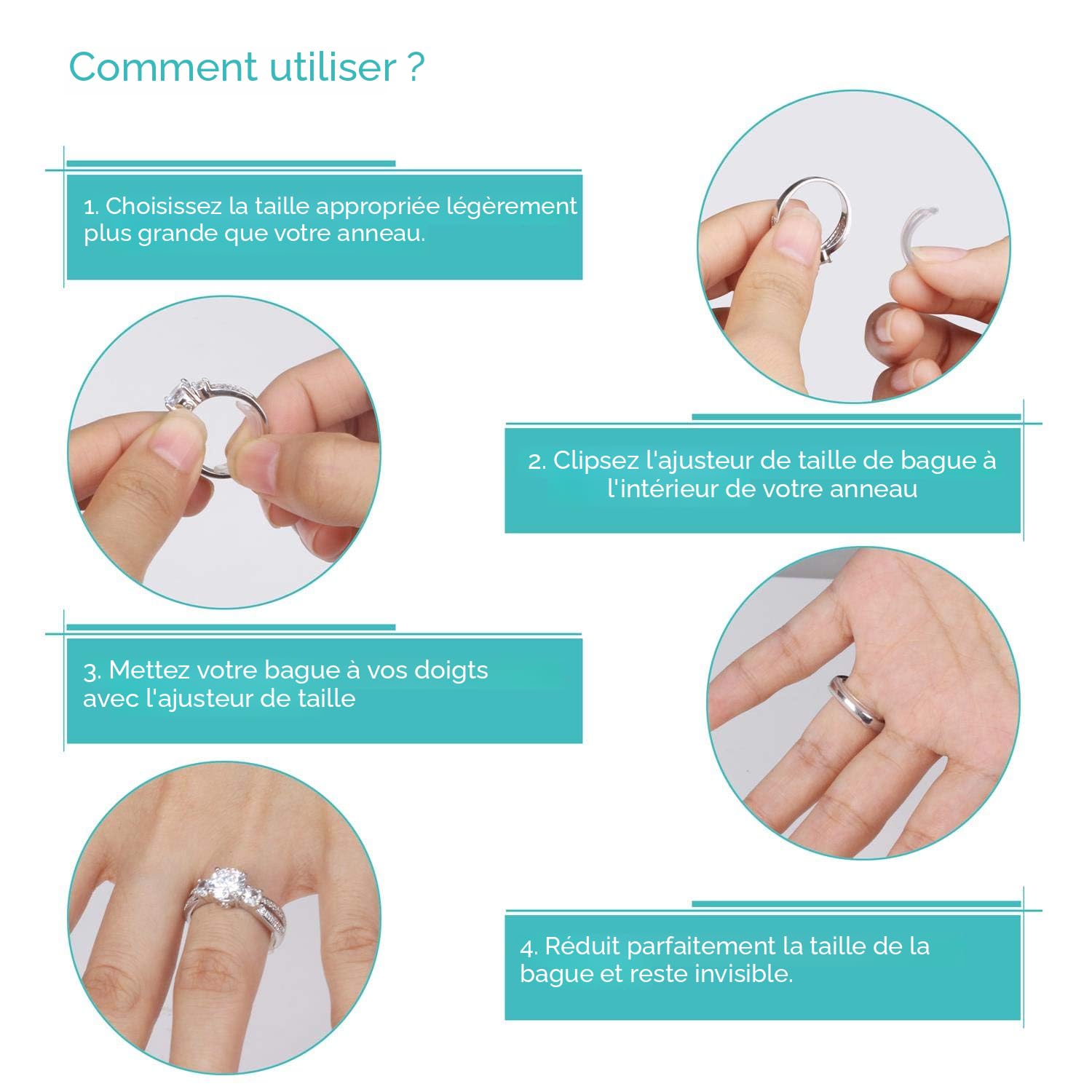 Comment utiliser ?

1. Choisissez la taille appropriée légèrement plus grande que votre anneau.

2. Clipsez l'ajusteur de taille de bague à l'intérieur de votre anneau

3. Mettez votre bague à vos doigts avec l'ajusteur de taille

4. Réduit parfaitement la taille de la bague et reste invisible.