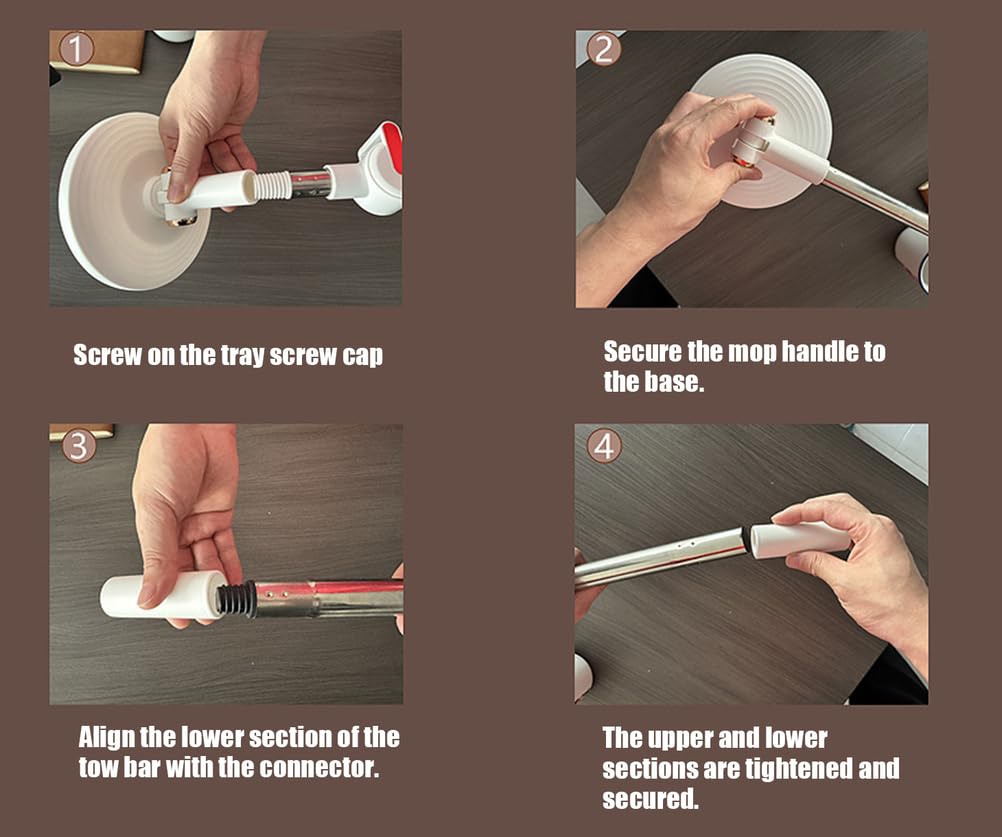 1

Screw on the tray screw cap

2

Secure the mop handle to the base.

3

Align the lower section of the tow bar with the connector.

4

The upper and lower sections are tightened and secured.