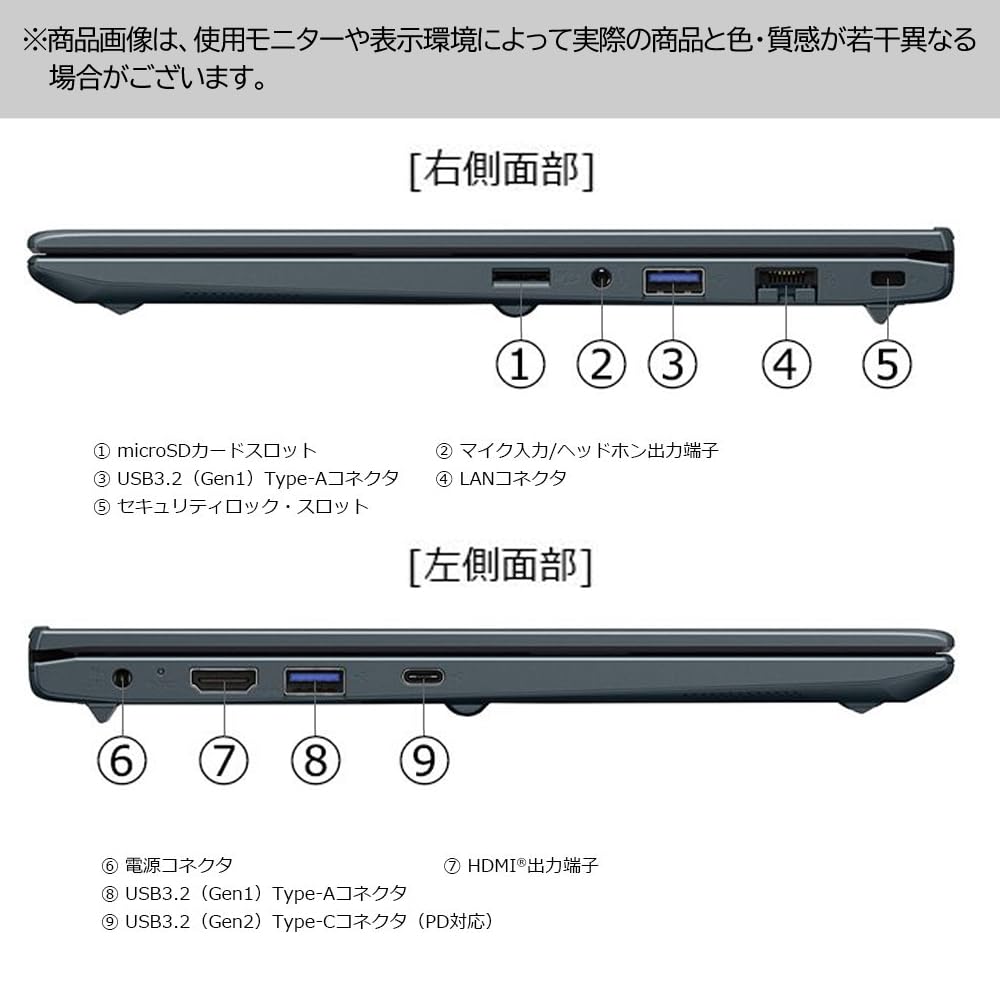 ※商品画像は、使用モニターや表示環境によって実際の商品と色・質感が若干異なる場合がございます。

[右側面部]

① ② ③ ④ ⑤

① microSDカードスロット
② マイク入力/ヘッドホン出力端子
③ USB3.2（Gen1）Type-Aコネクタ
④ LANコネクタ
⑤ セキュリティロック・スロット

[左側面部]

⑥ ⑦ ⑧ ⑨

⑥ 電源コネクタ
⑦ HDMI®出力端子
⑧ USB3.2（Gen1）Type-Aコネクタ
⑨ USB3.2（Gen2）Type-Cコネクタ（PD対応）