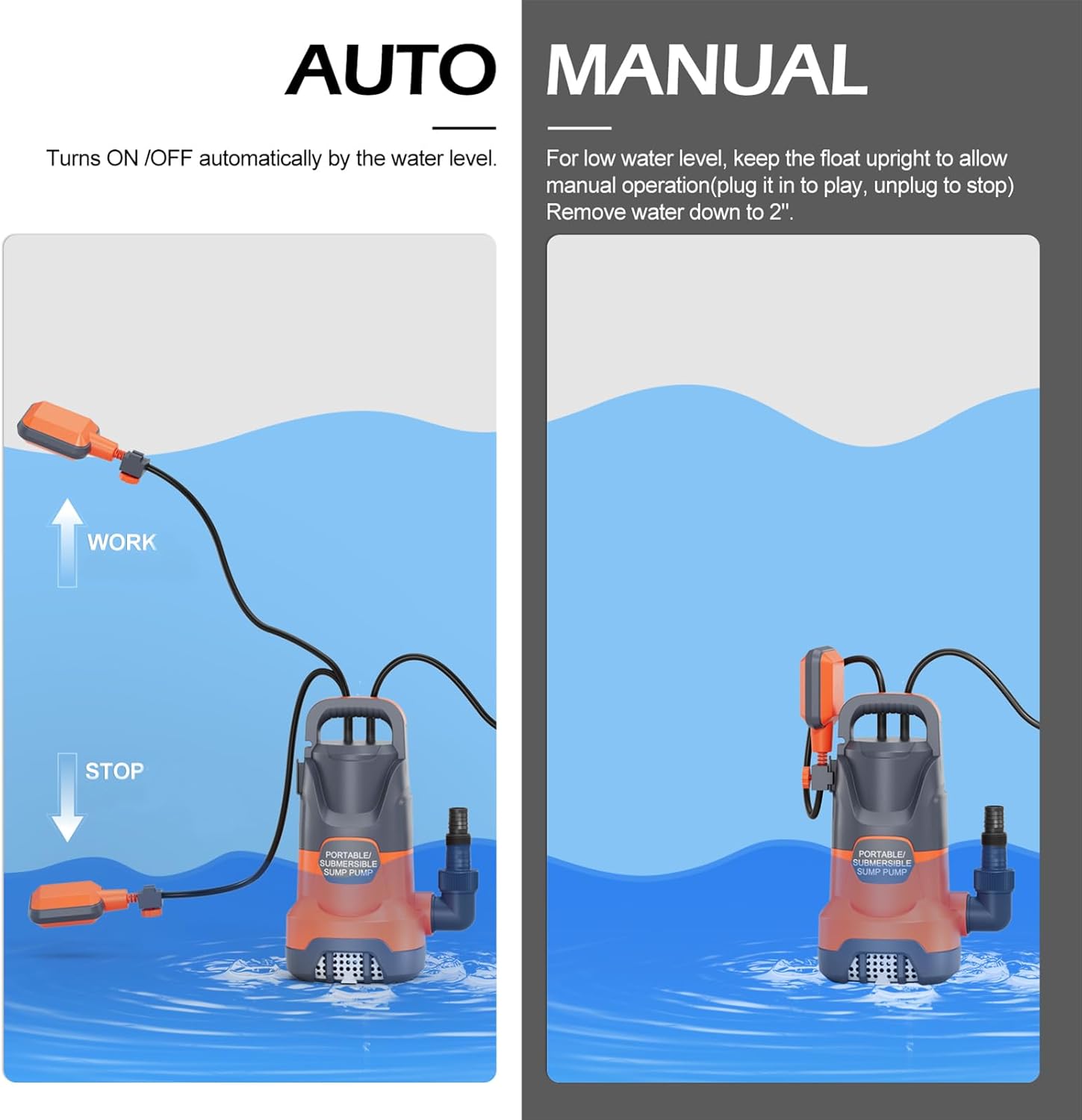 AUTO

Turns ON /OFF automatically by the water level.

WORK

STOP

PORTABLE/ SUBMERSIBLE SUMP PUMP

MANUAL

For low water level, keep the float upright to allow manual operation(plug it in to play, unplug to stop) Remove water down to 2".

PORTABLE/ SUBMERSIBLE SUMP PUMP