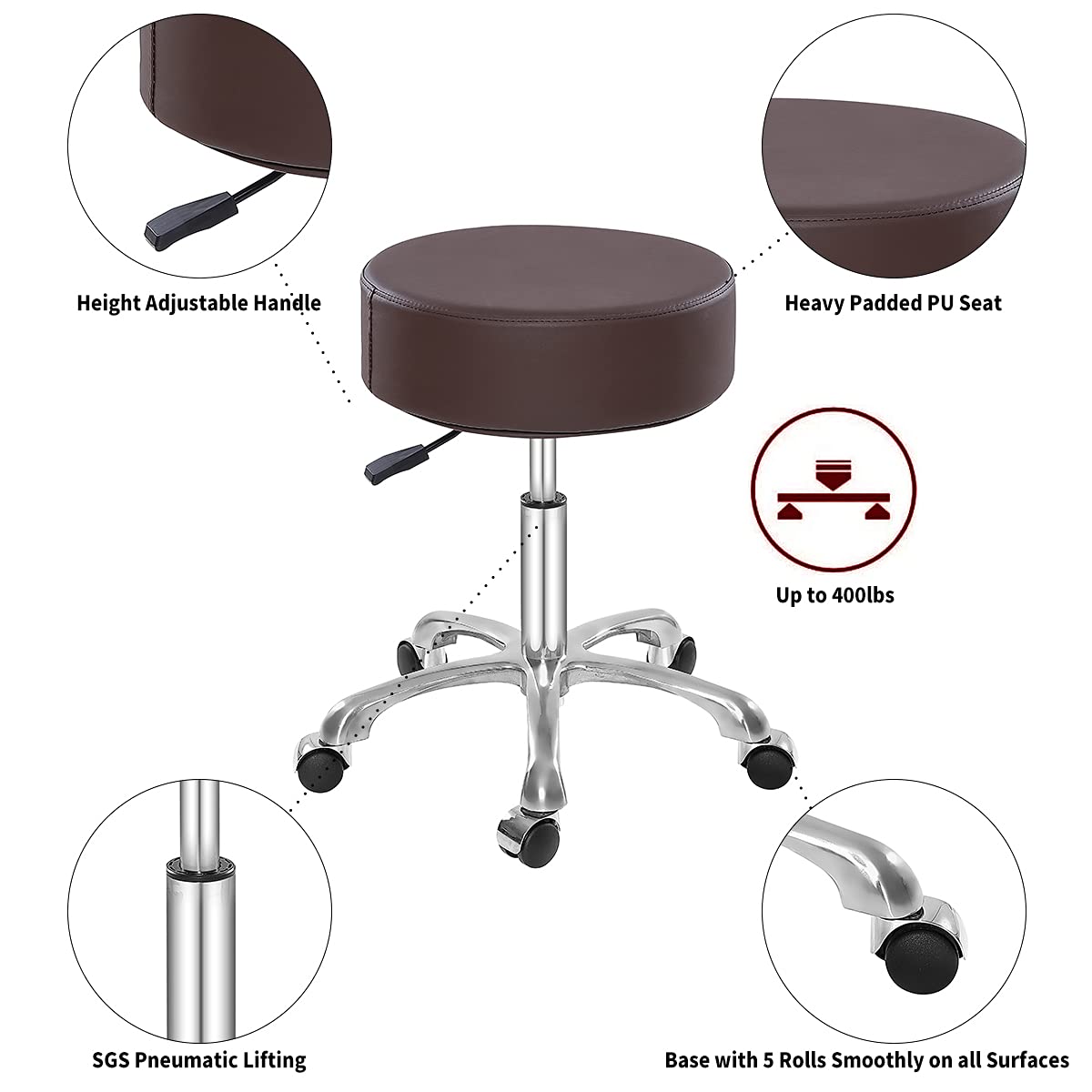 Height Adjustable Handle

Heavy Padded PU Seat

Up to 400lbs

SGS Pneumatic Lifting

Base with 5 Rolls Smoothly on all Surfaces