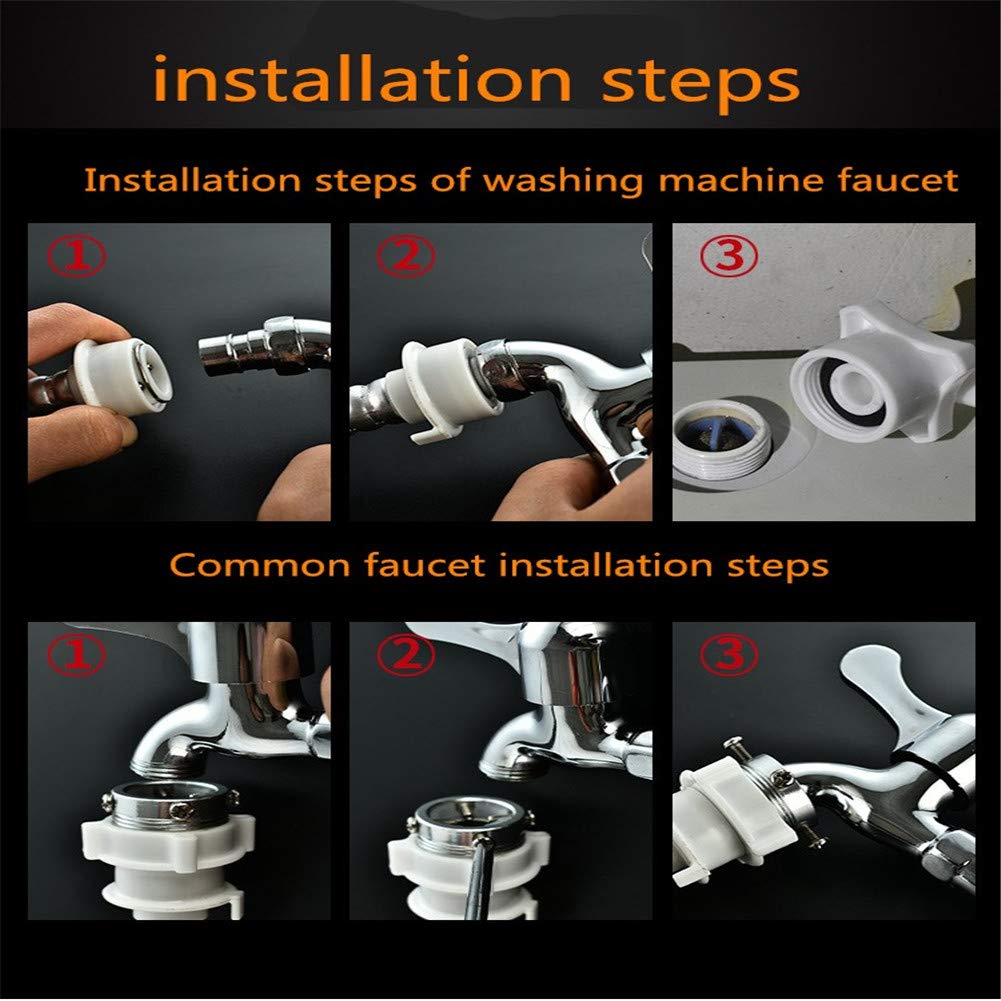 installation steps

Installation steps of washing machine faucet

①

②

③

Common faucet installation steps

①

②

③