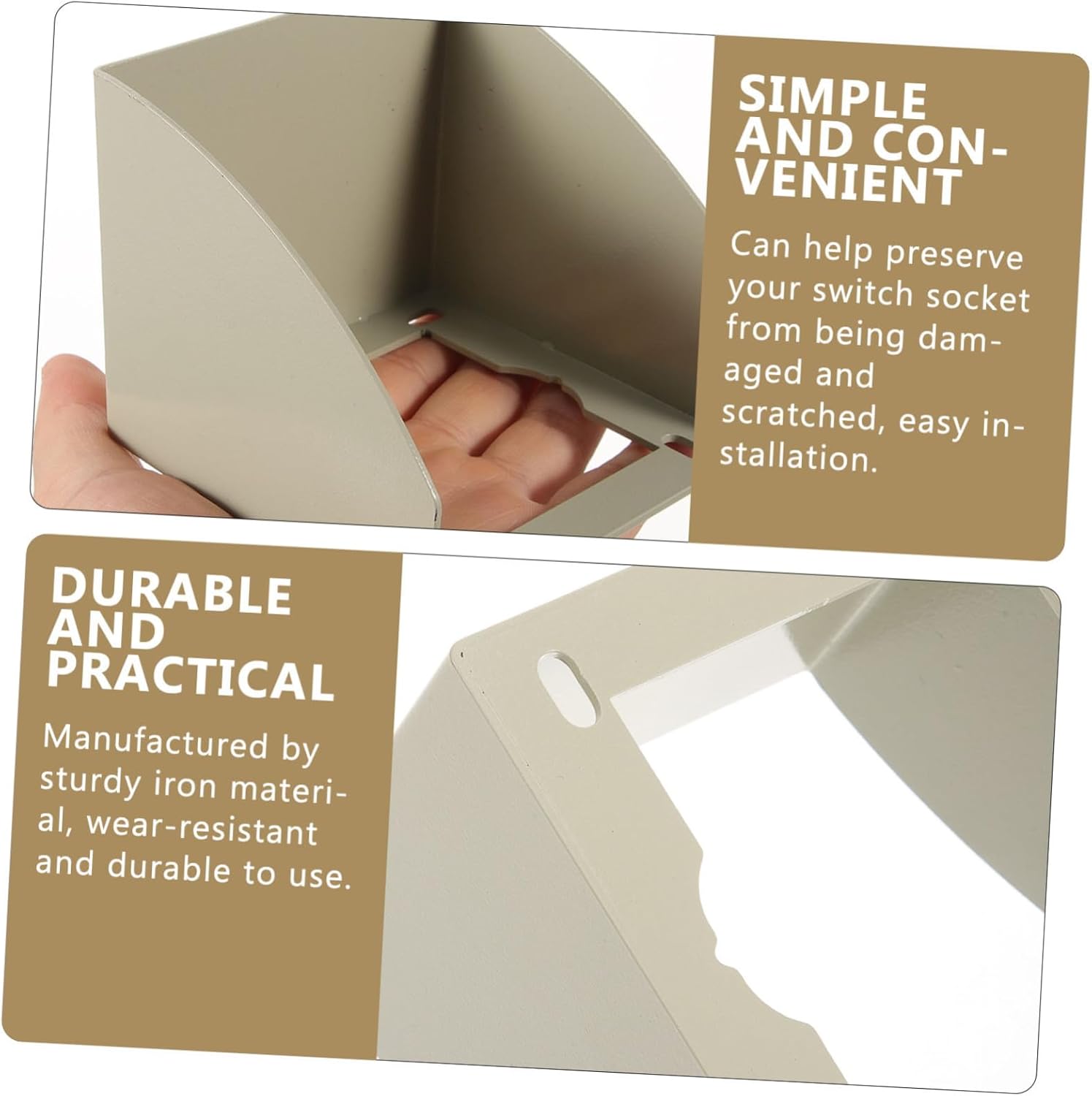 SIMPLE AND CONVENIENT

Can help preserve your switch socket from being damaged and scratched, easy installation.

DURABLE AND PRACTICAL

Manufactured by sturdy iron material, wear-resistant and durable to use.