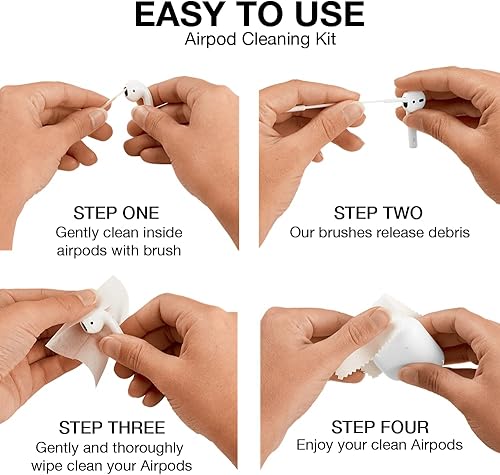 EASY TO USE
Airpod Cleaning Kit

STEP ONE
Gently clean inside airpods with brush

STEP TWO
Our brushes release debris

STEP THREE
Gently and thoroughly wipe clean your Airpods

STEP FOUR
Enjoy your clean Airpods