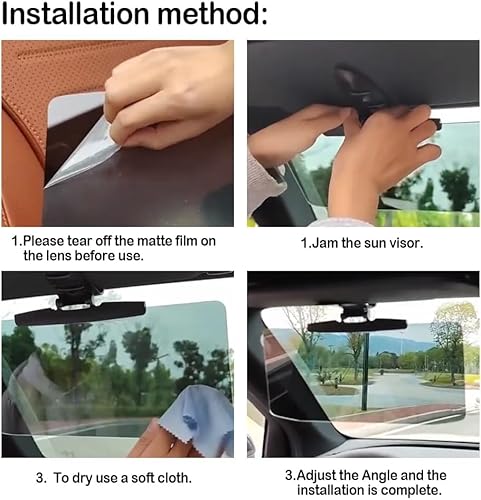 Installation method:

1.Please tear off the matte film on the lens before use.

1.Jam the sun visor.

3. To dry use a soft cloth.

3.Adjust the Angle and the installation is complete.