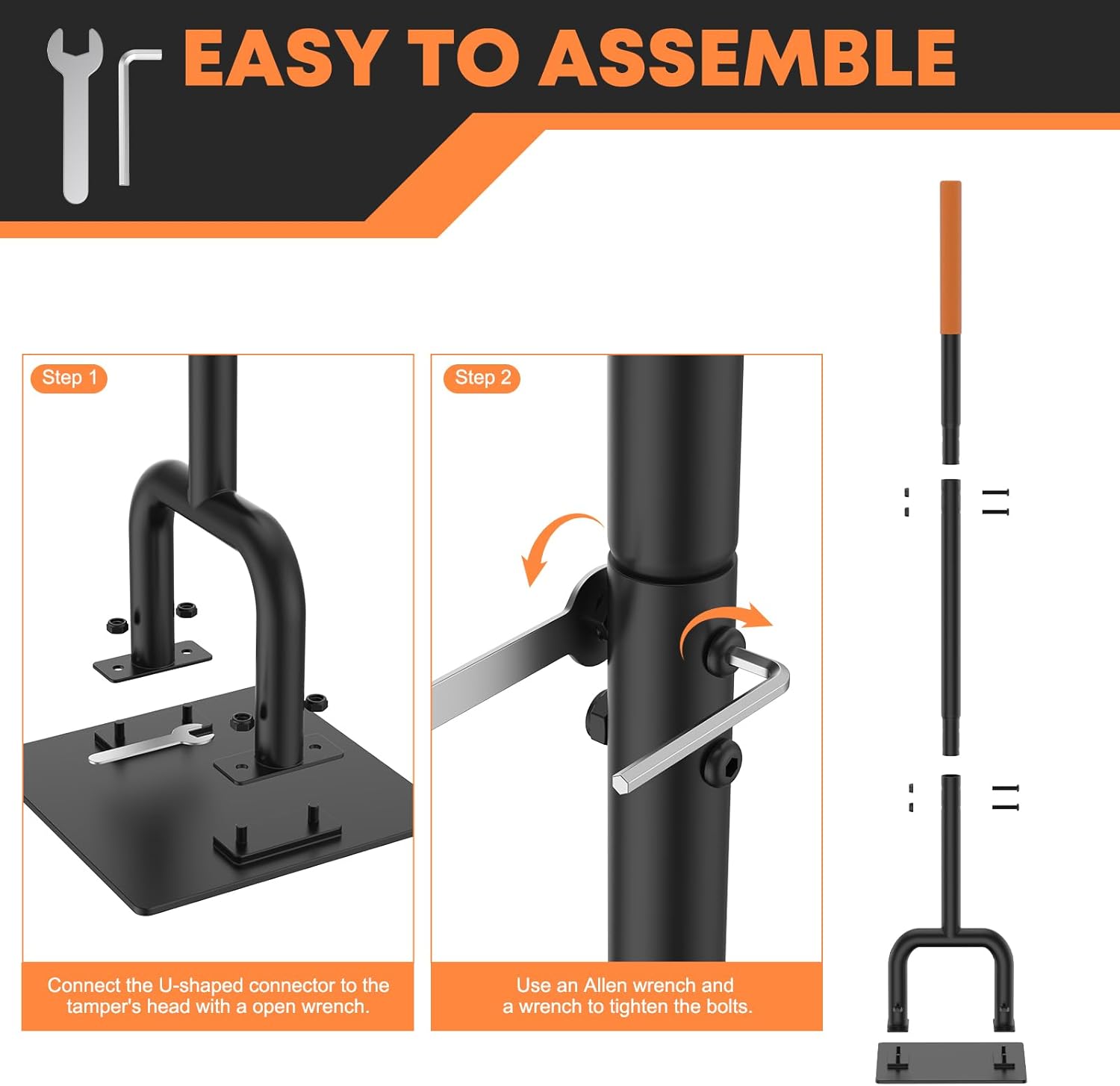 EASY TO ASSEMBLE

Step 1

Connect the U-shaped connector to the tamper's head with a open wrench.

Step 2

Use an Allen wrench and a wrench to tighten the bolts.