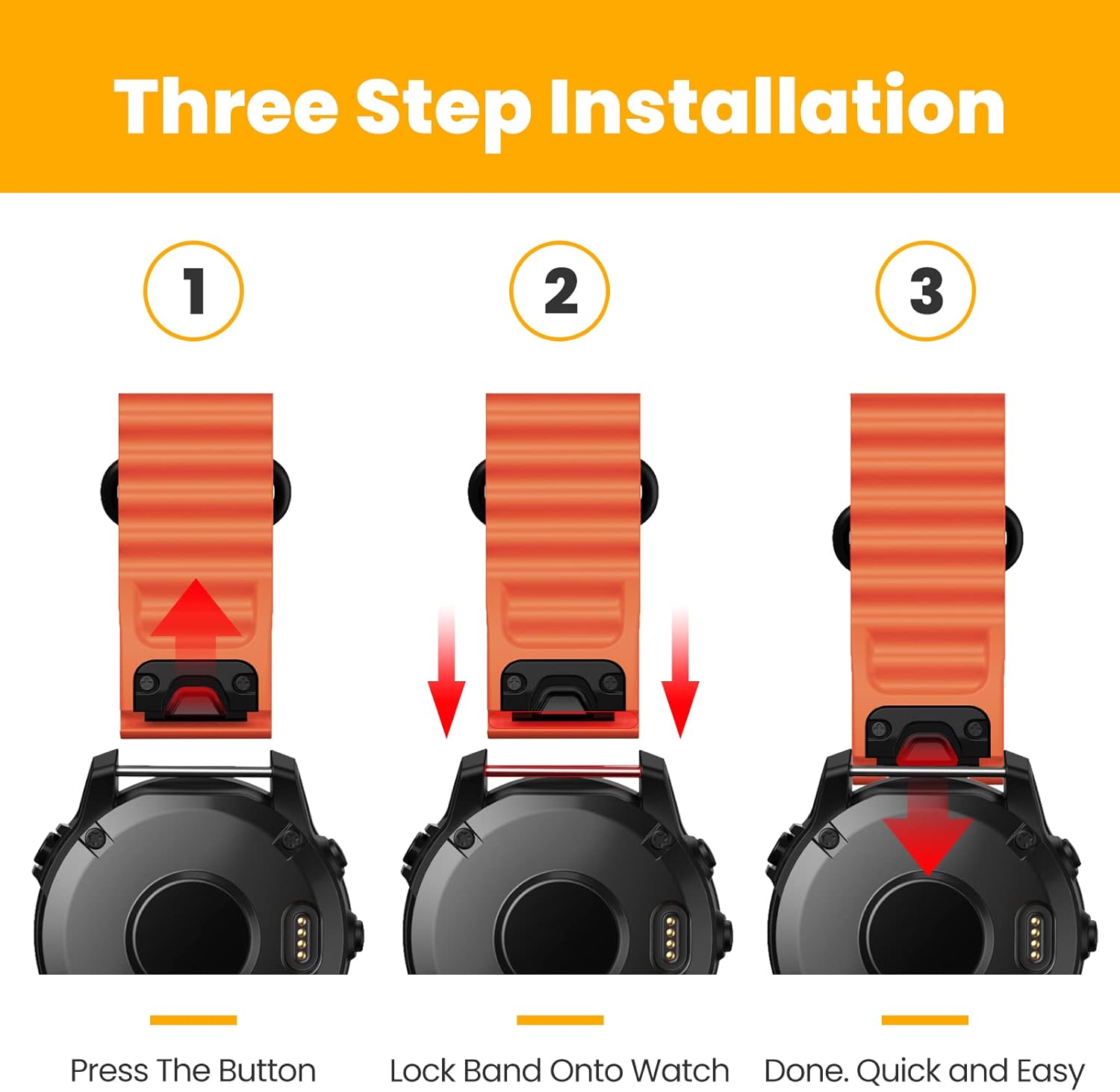 Three Step Installation

1

2

3

Press The Button

Lock Band Onto Watch

Done. Quick and Easy