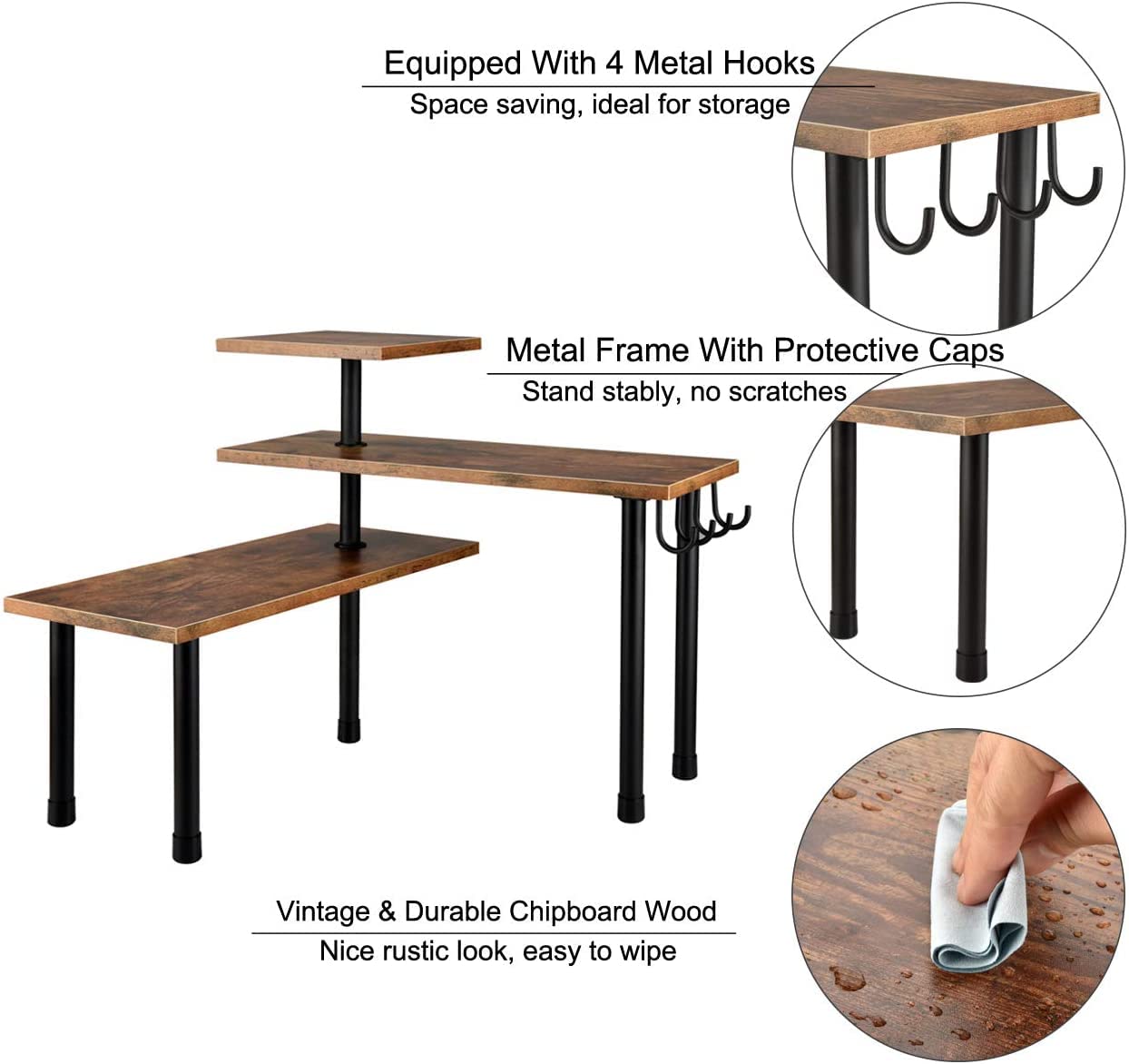 Equipped With 4 Metal Hooks
Space saving, ideal for storage

Metal Frame With Protective Caps
Stand stably, no scratches

Vintage & Durable Chipboard Wood
Nice rustic look, easy to wipe