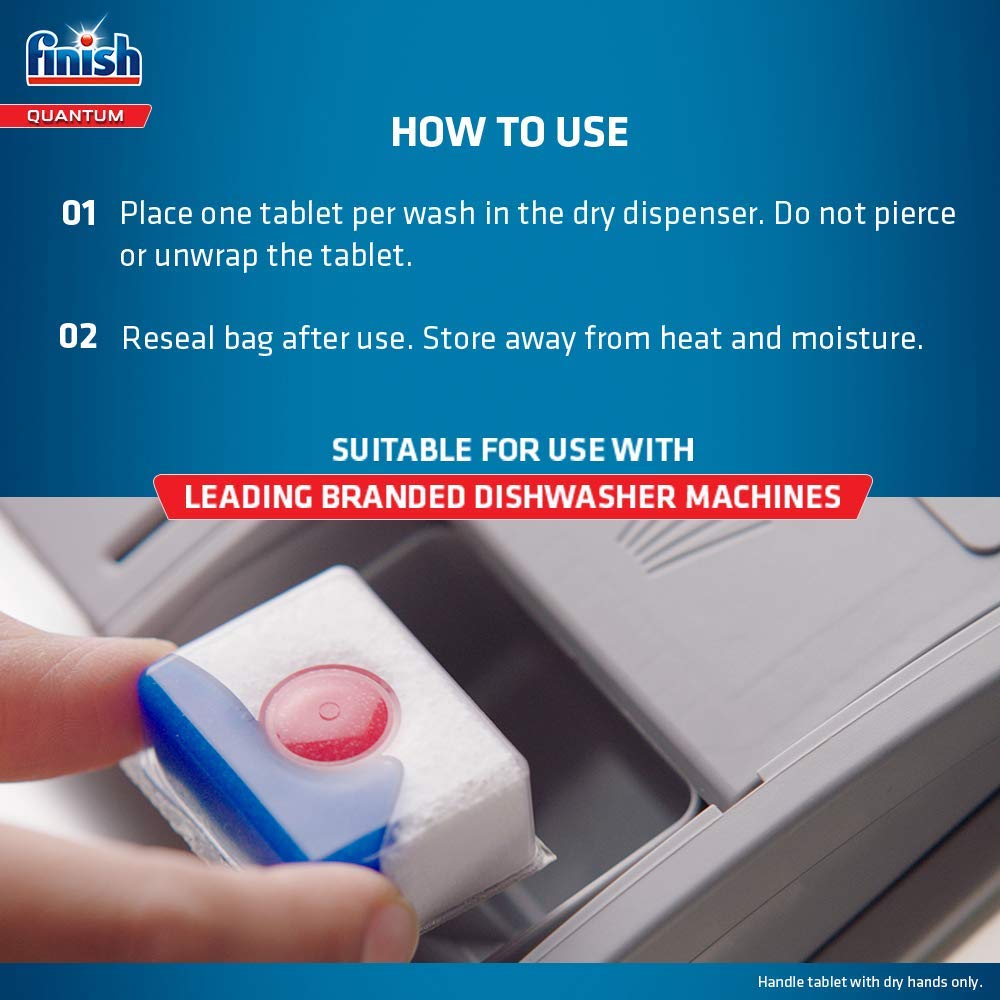 finish
QUANTUM

HOW TO USE

01 Place one tablet per wash in the dry dispenser. Do not pierce or unwrap the tablet.

02 Reseal bag after use. Store away from heat and moisture.

SUITABLE FOR USE WITH
LEADING BRANDED DISHWASHER MACHINES

Handle tablet with dry hands only.