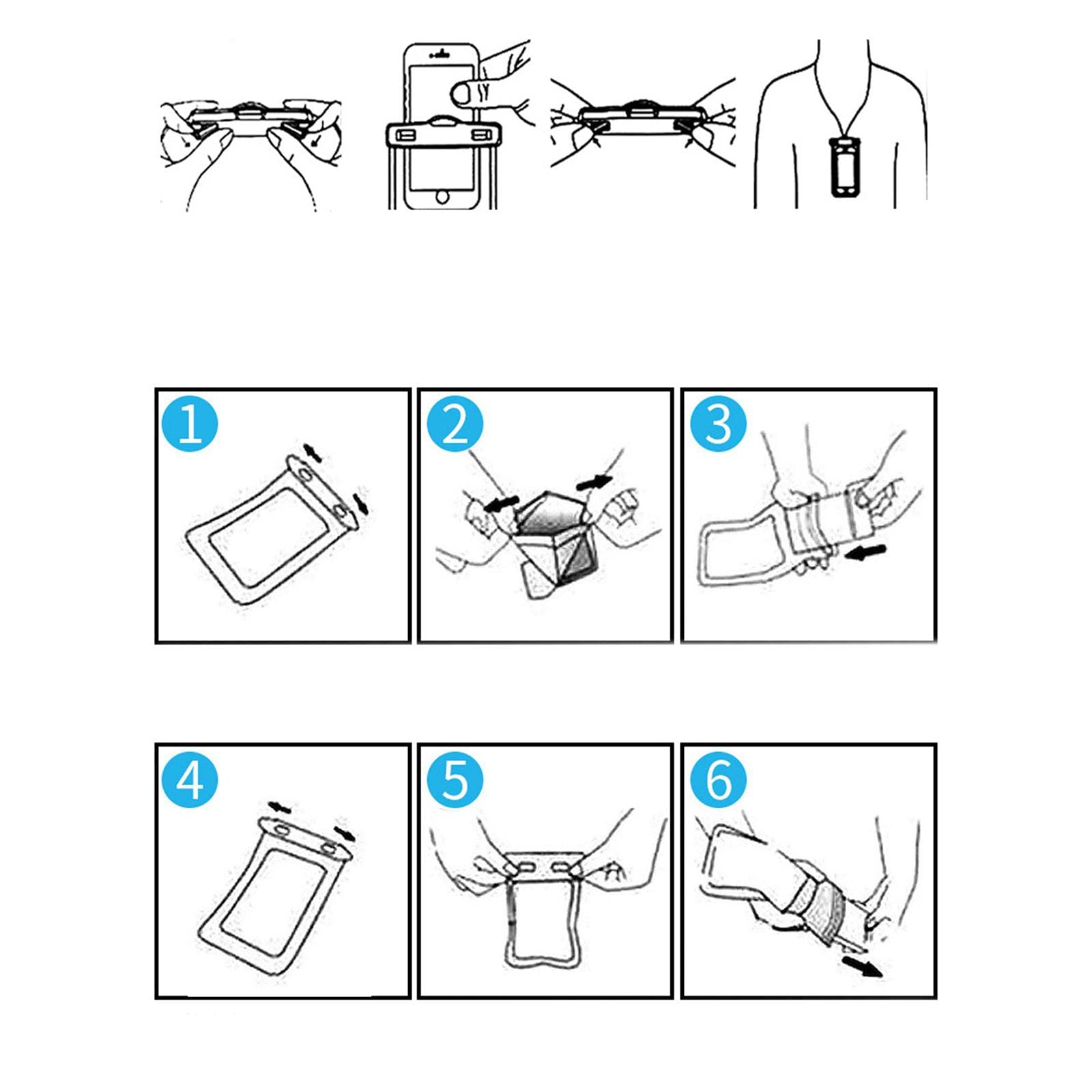 1

2

3

4

5

6