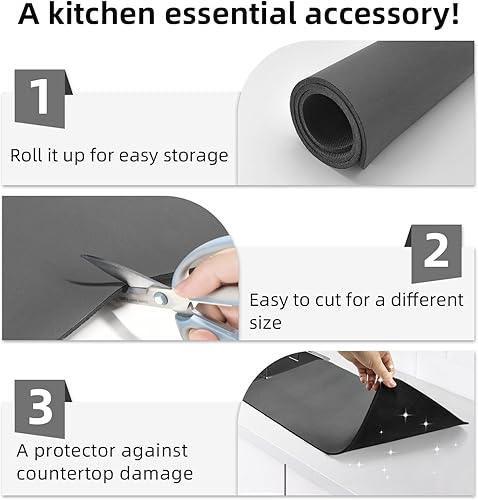 A kitchen essential accessory!

1

Roll it up for easy storage

2

Easy to cut for a different size

3

A protector against countertop damage