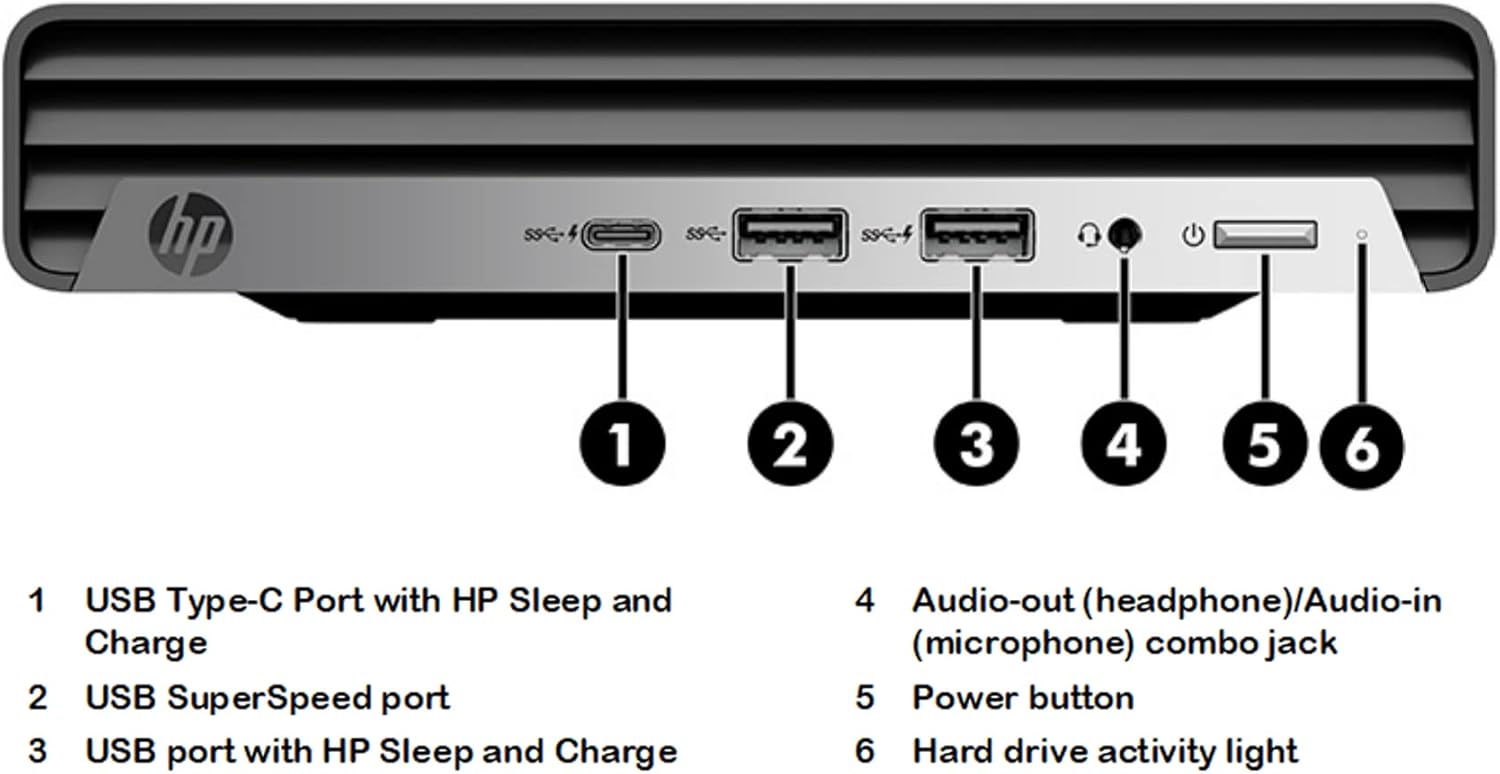 hp

SS

SS

SS

1 2 3 4 5 6

1 USB Type-C Port with HP Sleep and Charge

2 USB SuperSpeed port

3 USB port with HP Sleep and Charge

4 Audio-out (headphone)/Audio-in (microphone) combo jack

5 Power button

6 Hard drive activity light