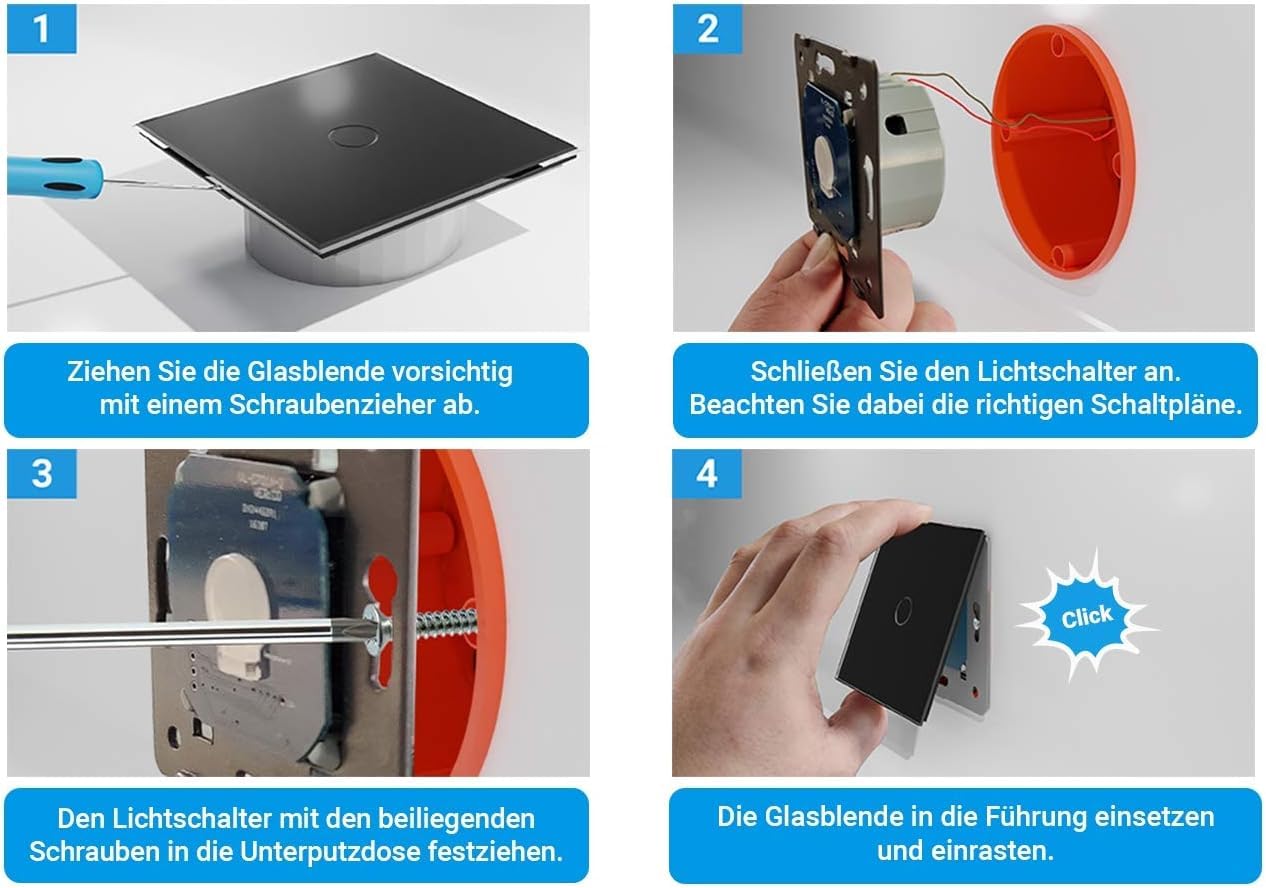 1

Ziehen Sie die Glasblende vorsichtig mit einem Schraubenzieher ab.

2

Schließen Sie den Lichtschalter an. Beachten Sie dabei die richtigen Schaltpläne.

3

Den Lichtschalter mit den beiliegenden Schrauben in die Unterputzdose festziehen.

4

Click

Die Glasblende in die Führung einsetzen und einrasten.