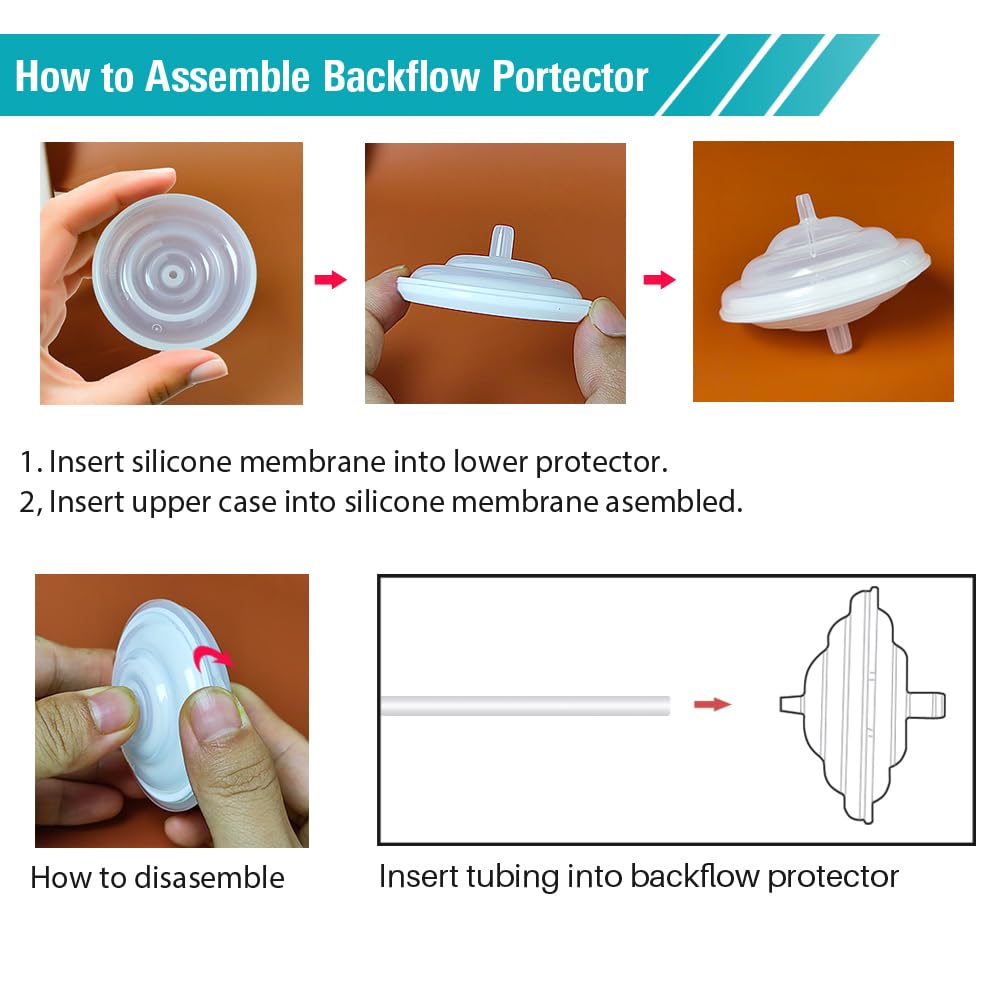 How to Assemble Backflow Portector

1. Insert silicone membrane into lower protector.
2, Insert upper case into silicone membrane asembled.

How to disasemble

Insert tubing into backflow protector