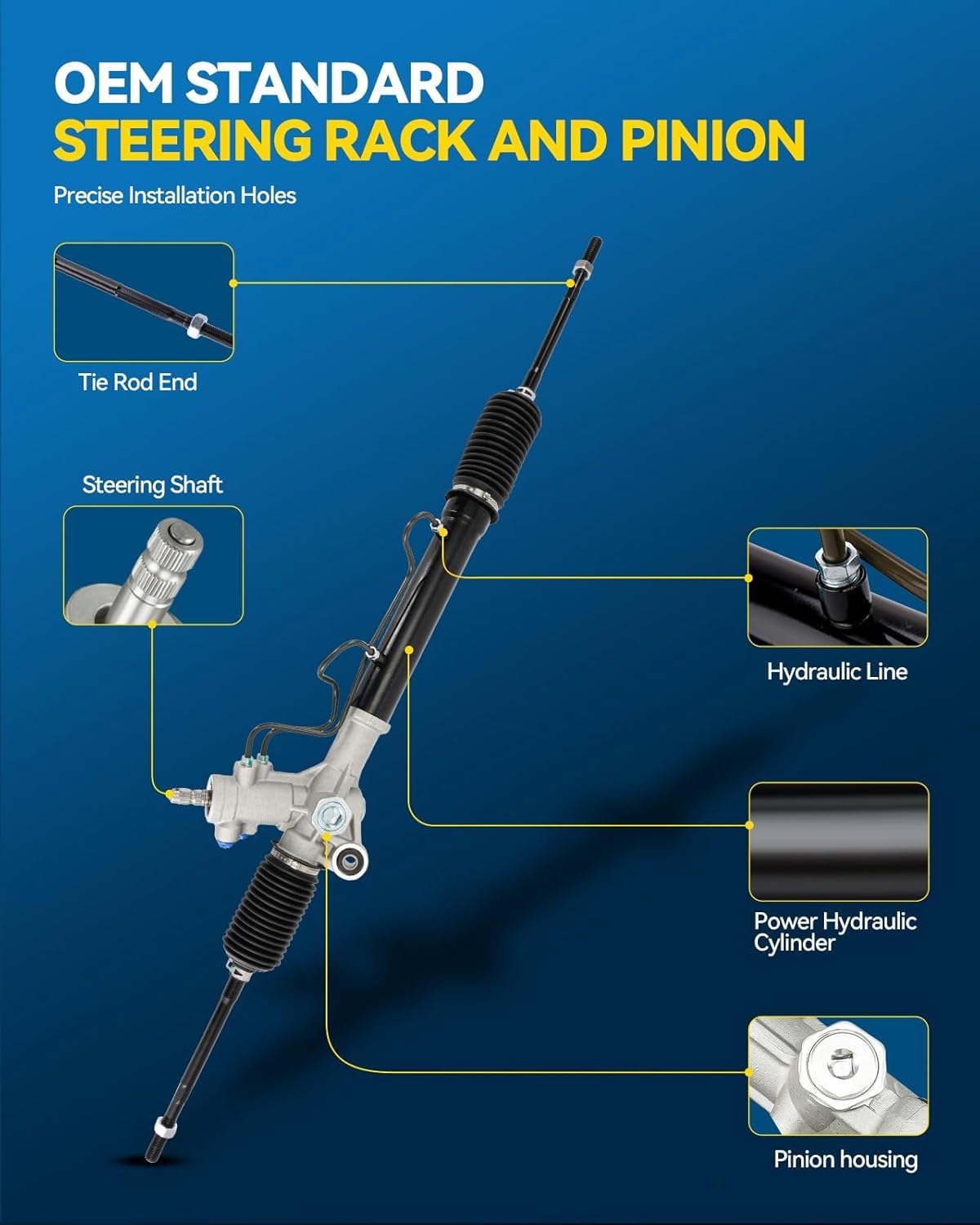 OEM STANDARD
STEERING RACK AND PINION

Precise Installation Holes

Tie Rod End

Steering Shaft

Hydraulic Line

Power Hydraulic Cylinder

Pinion housing