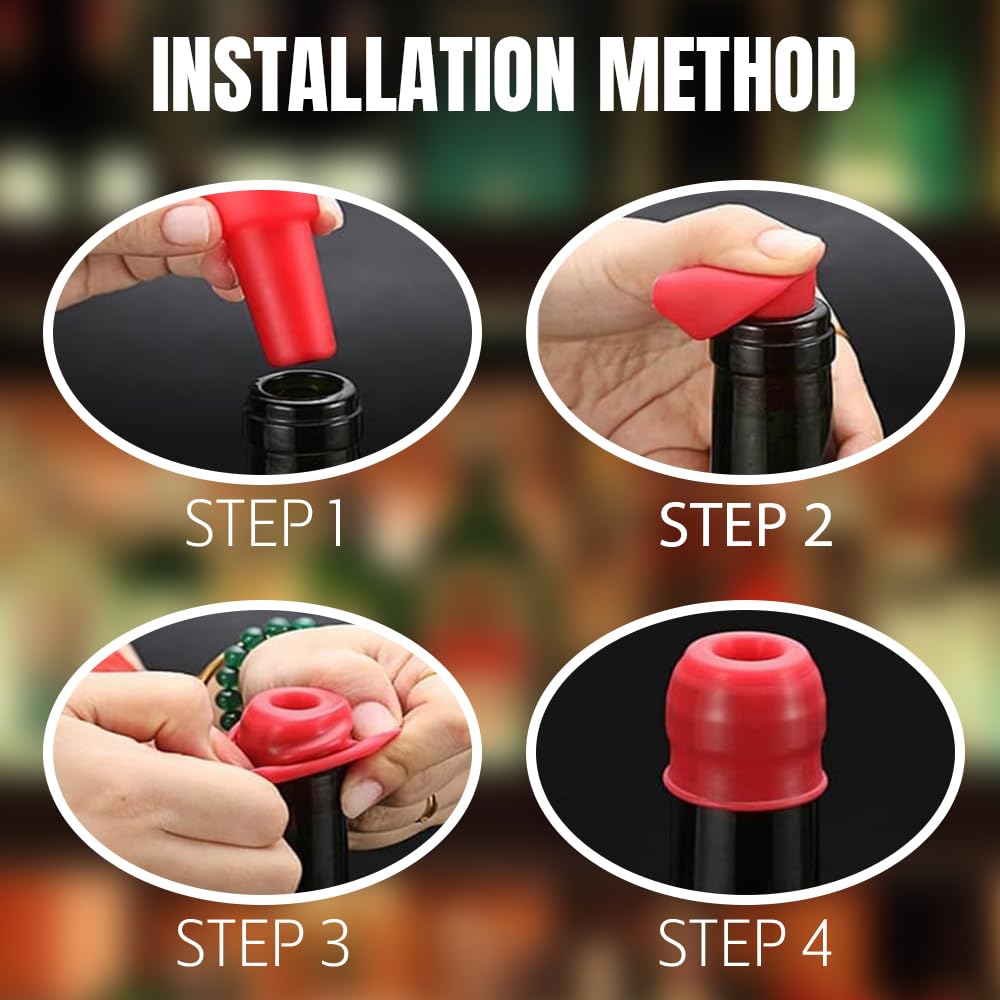 INSTALLATION METHOD

STEP 1

STEP 2

STEP 3

STEP 4