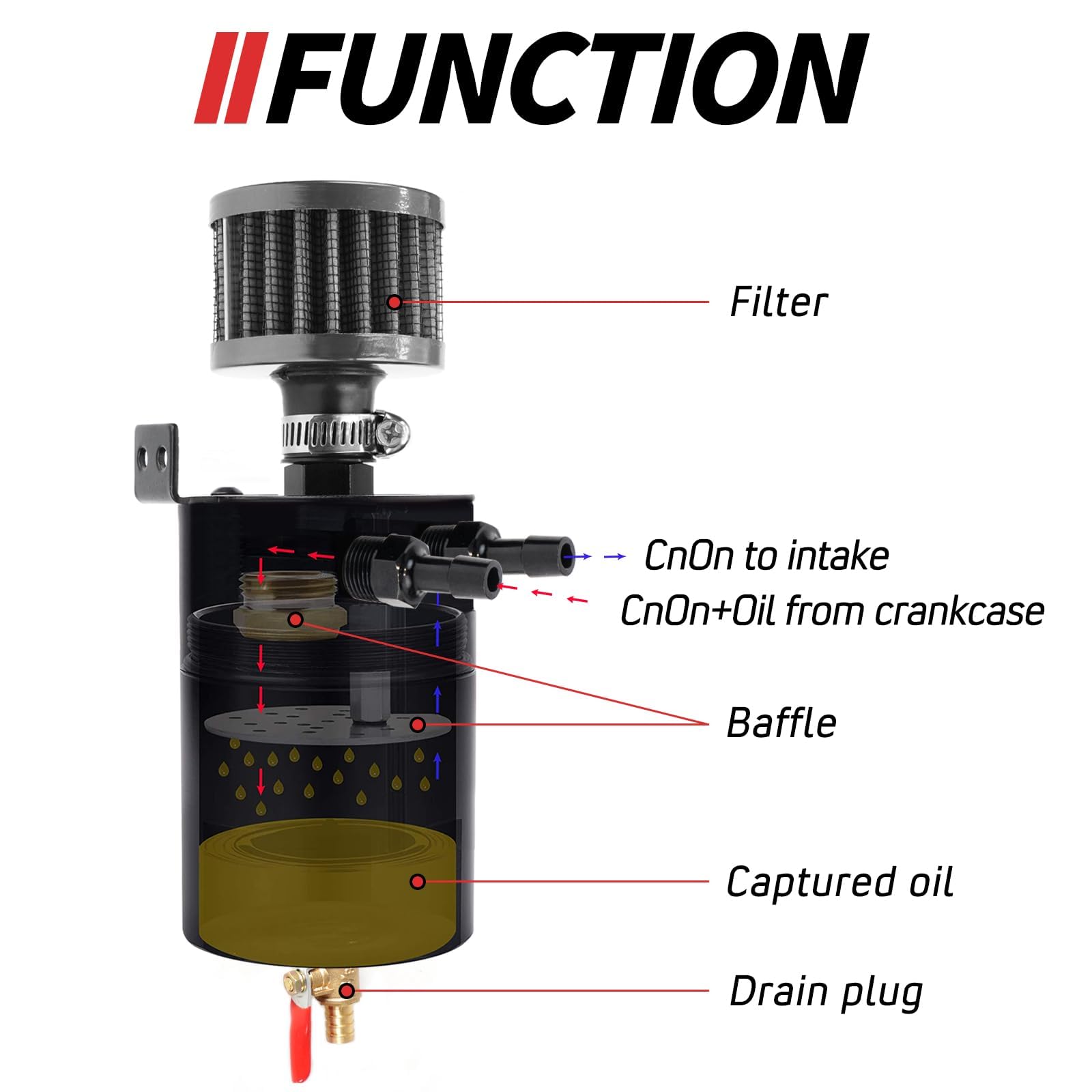 FUNCTION

Filter

CnOn to intake

CnOn+Oil from crankcase

Baffle

Captured oil

Drain plug