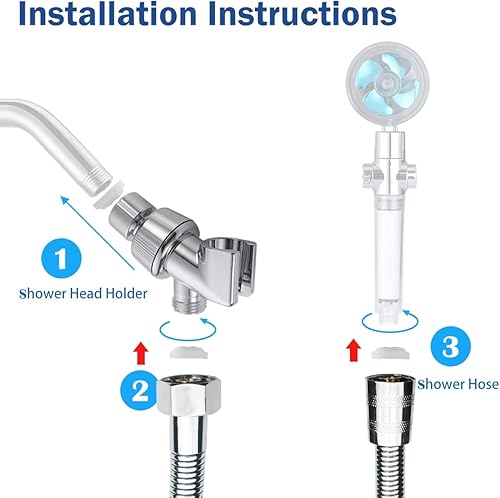 Installation Instructions

1
Shower Head Holder

2

3
Shower Hose